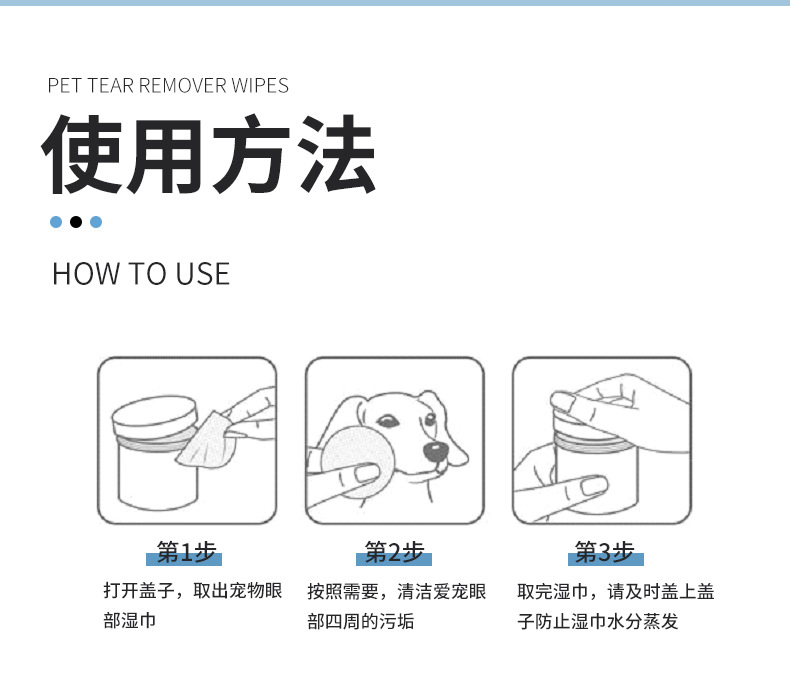 PET TEAR REMOVER WIPES

使用方法

HOW TO USE

第1步

打开盖子，取出宠物眼部湿巾

第2步

按照需要，清洁爱宠眼部四周的污垢

第3步

取完湿巾，请及时盖上盖子防止湿巾水分蒸发