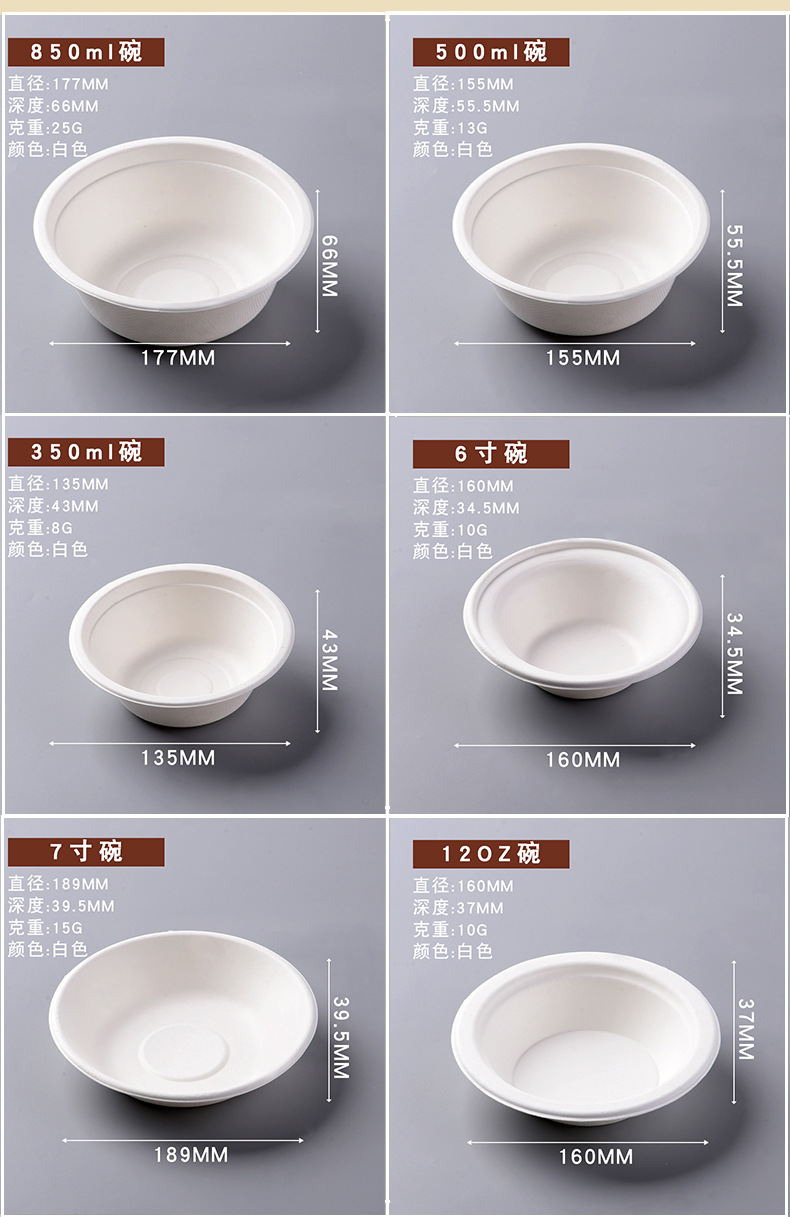 850ml碗
直径:177MM
深度:66MM
克重:25G
颜色:白色
66MM
177MM

500ml碗
直径:155MM
深度:55.5MM
克重:13G
颜色:白色
55.5MM
155MM

350ml碗
直径:135MM
深度:43MM
克重:8G
颜色:白色
43MM
135MM

6寸碗
直径:160MM
深度:34.5MM
克重:10G
颜色:白色
34.5MM
160MM

7寸碗
直径:189MM
深度:39.5MM
克重:15G
颜色:白色
39.5MM
189MM

12OZ碗
直径:160MM
深度:37MM
克重:10G
颜色:白色
37MM
160MM