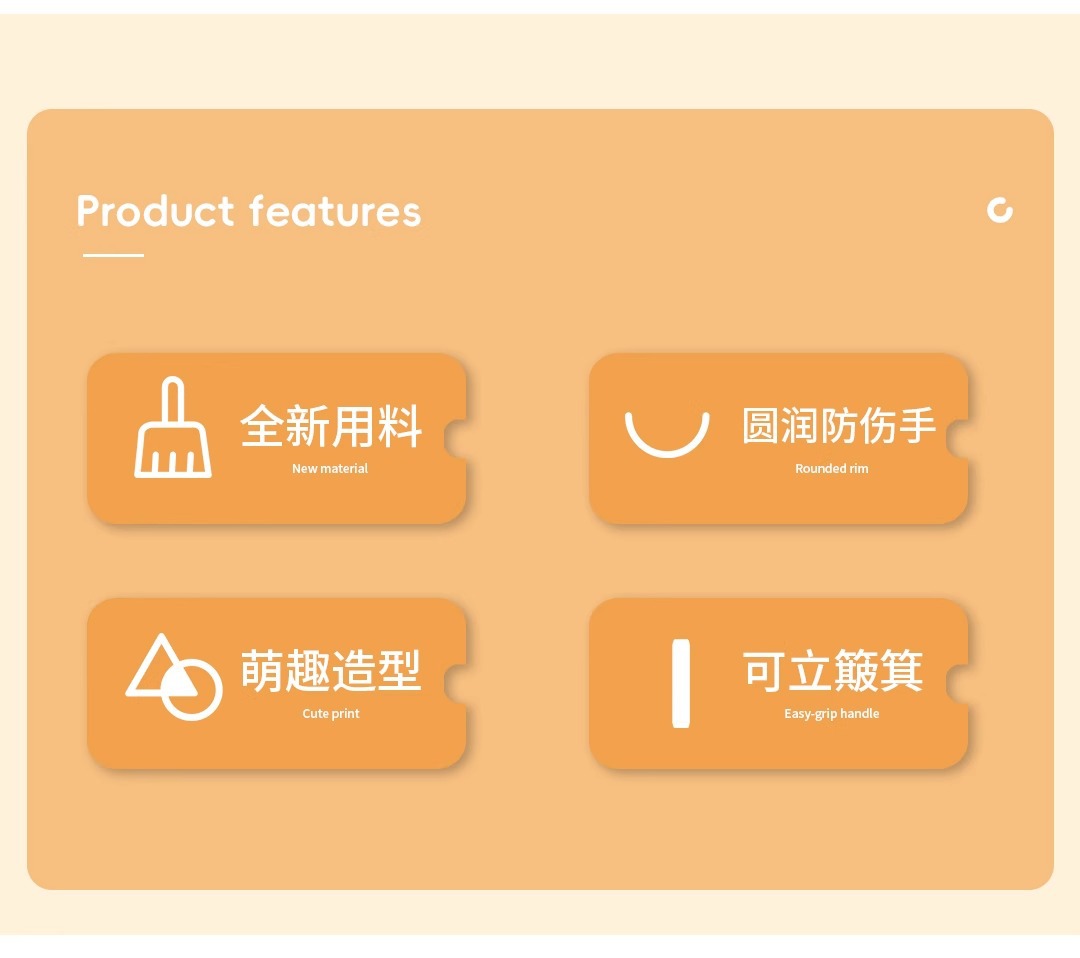 Product features

全新用料
New material

圆润防伤手
Rounded rim

萌趣造型
Cute print

可立簸箕
Easy-grip handle