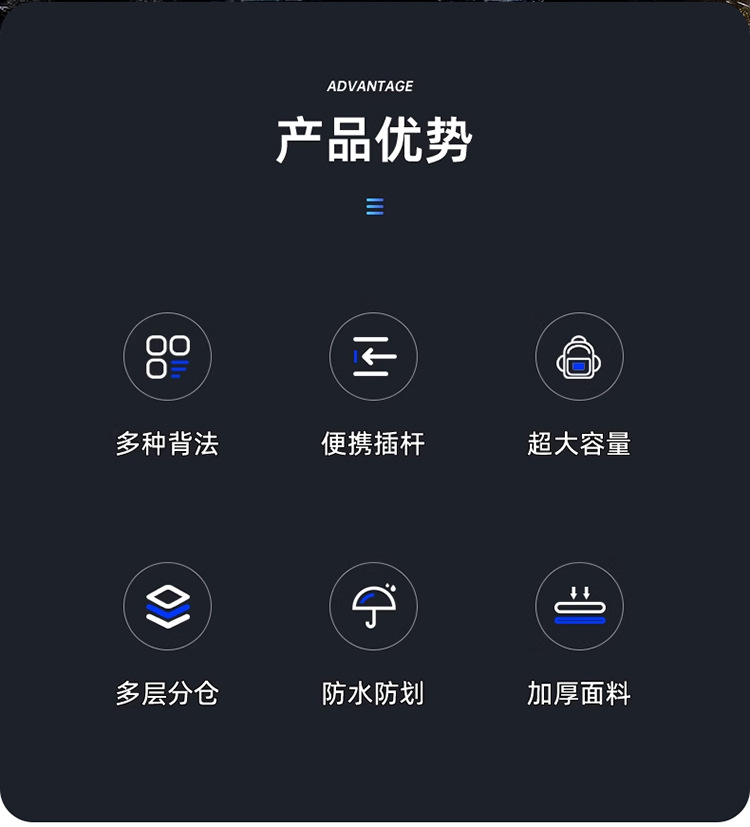 ADVANTAGE

产品优势

多种背法

便携插杆

超大容量

多层分仓

防水防划

加厚面料