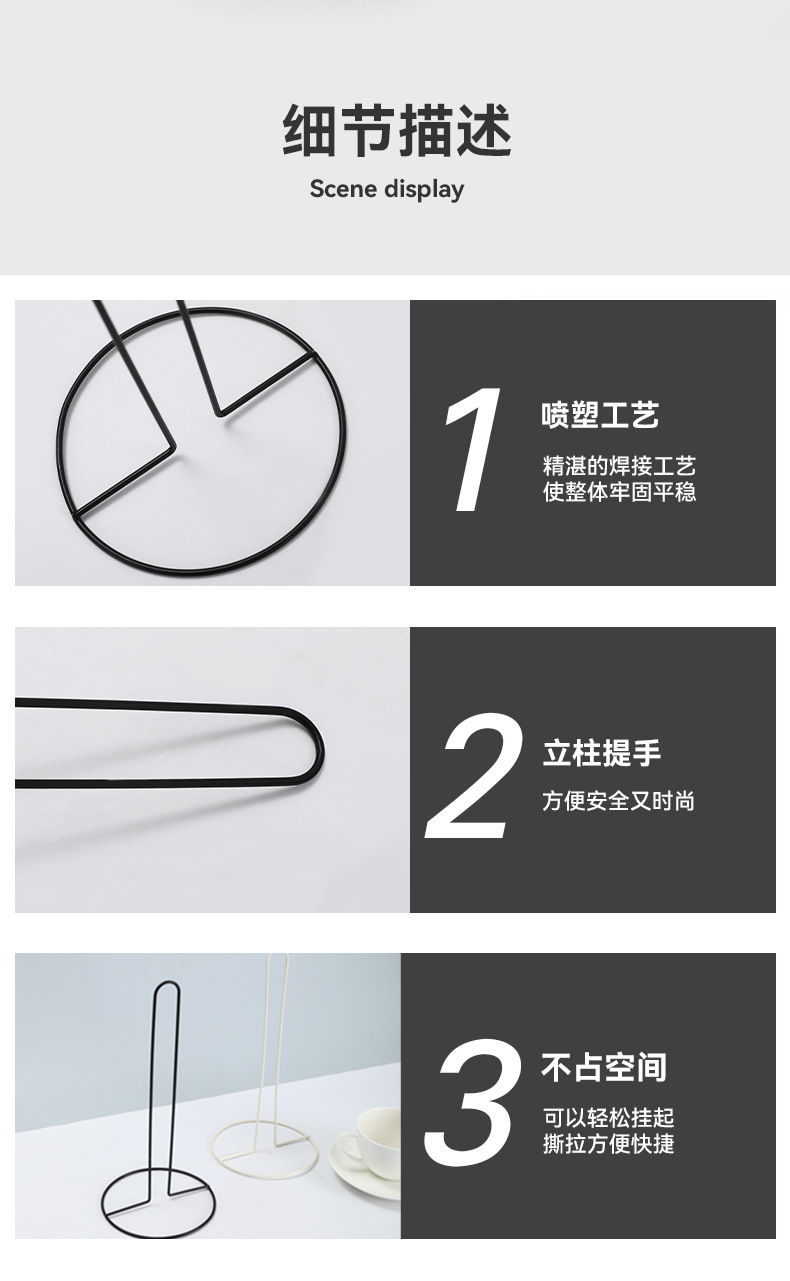 细节描述
Scene display

1
喷塑工艺
精湛的焊接工艺
使整体牢固平稳

2
立柱提手
方便安全又时尚

3
不占空间
可以轻松挂起
撕拉方便快捷