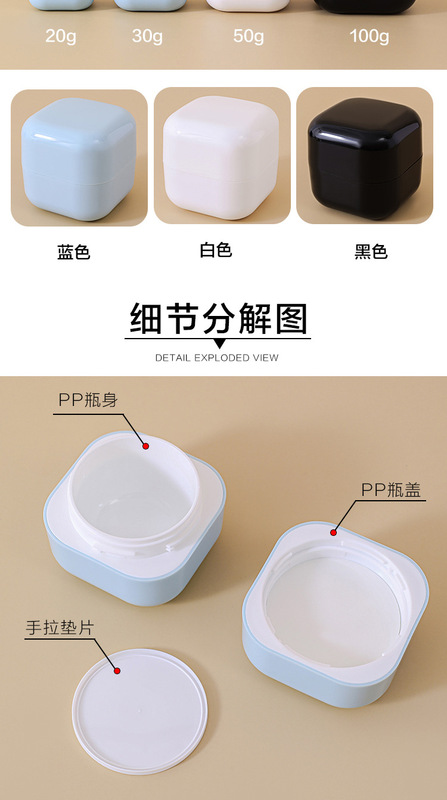 20g 30g 50g 100g

蓝色 白色 黑色

细节分解图

DETAIL EXPLODED VIEW

PP瓶身

PP瓶盖

手拉垫片