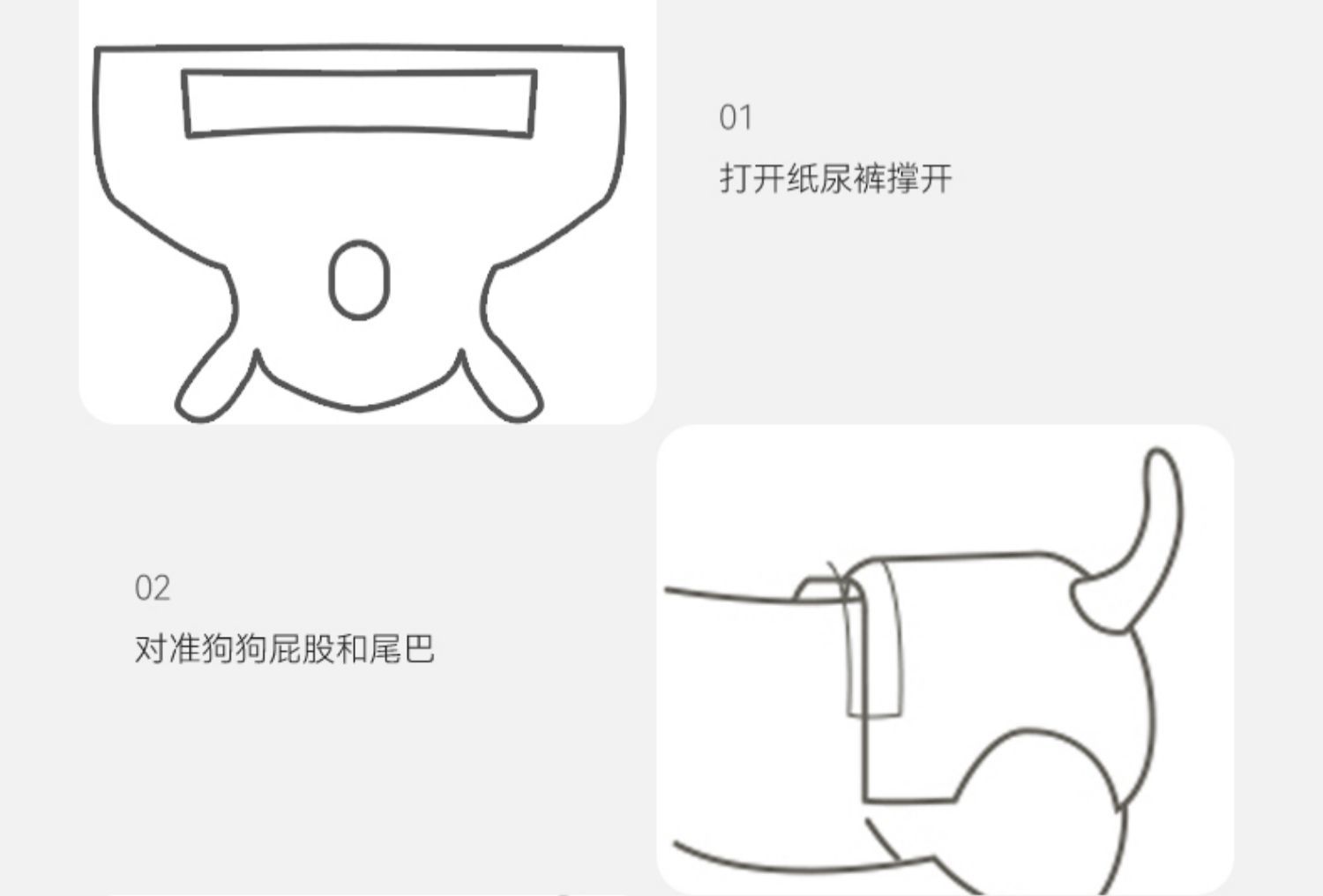 01
打开纸尿裤撑开

02
对准狗狗屁股和尾巴