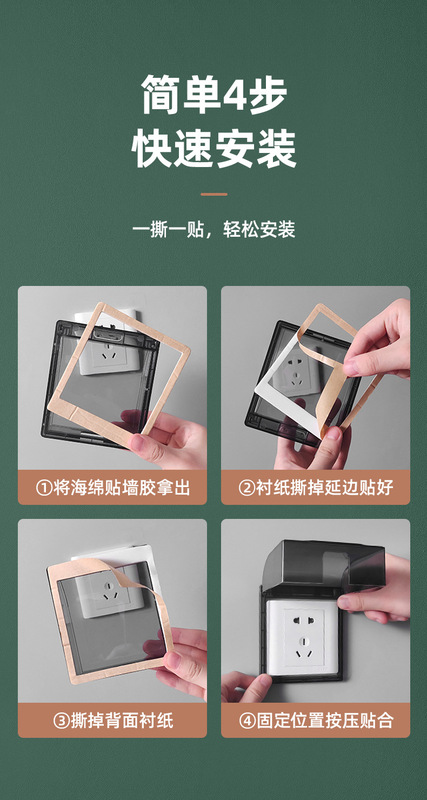 简单4步
快速安装

一撕一贴，轻松安装

①将海绵贴墙胶拿出

②衬纸撕掉延边贴好

③撕掉背面衬纸

④固定位置按压贴合