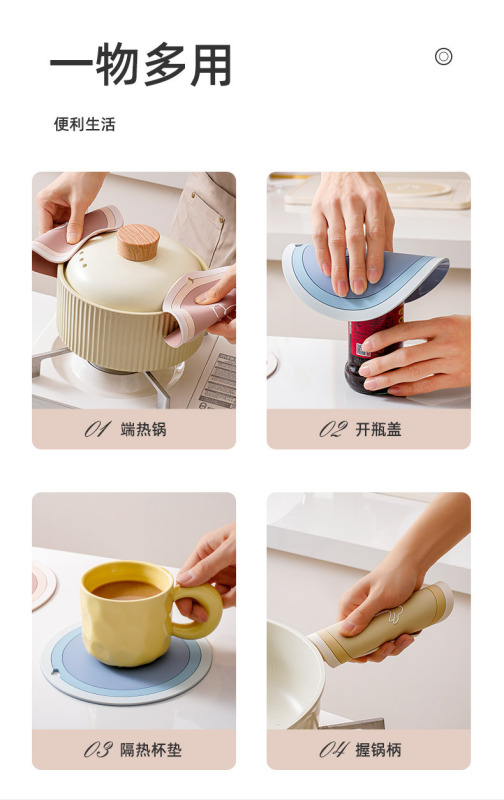 一物多用

便利生活

01 端热锅

02 开瓶盖

03 隔热杯垫

04 握锅柄