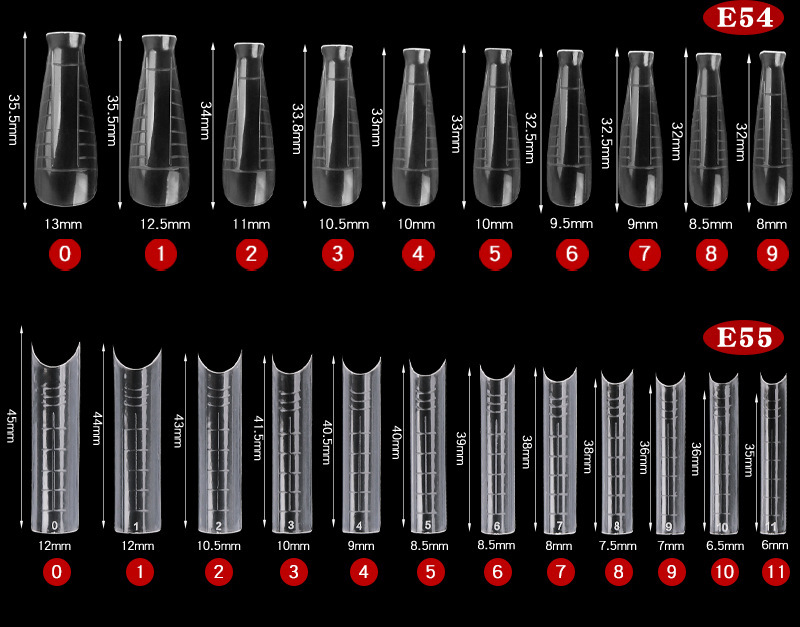 E54

35.5mm 35.5mm 34mm 33.8mm 33mm 33mm 32.5mm 32.5mm 32mm 32mm

13mm 12.5mm 11mm 10.5mm 10mm 10mm 9.5mm 9mm 8.5mm 8mm

0 1 2 3 4 5 6 7 8 9

E55

45mm 44mm 43mm 41.5mm 40.5mm 40mm 39mm 38mm 38mm 36mm 36mm 35mm

0 1 2 3 4 5 6 7 8 9 10 11

12mm 12mm 10.5mm 10mm 9mm 8.5mm 8.5mm 8mm 7.5mm 7mm 6.5mm 6mm

0 1 2 3 4 5 6 7 8 9 10 11