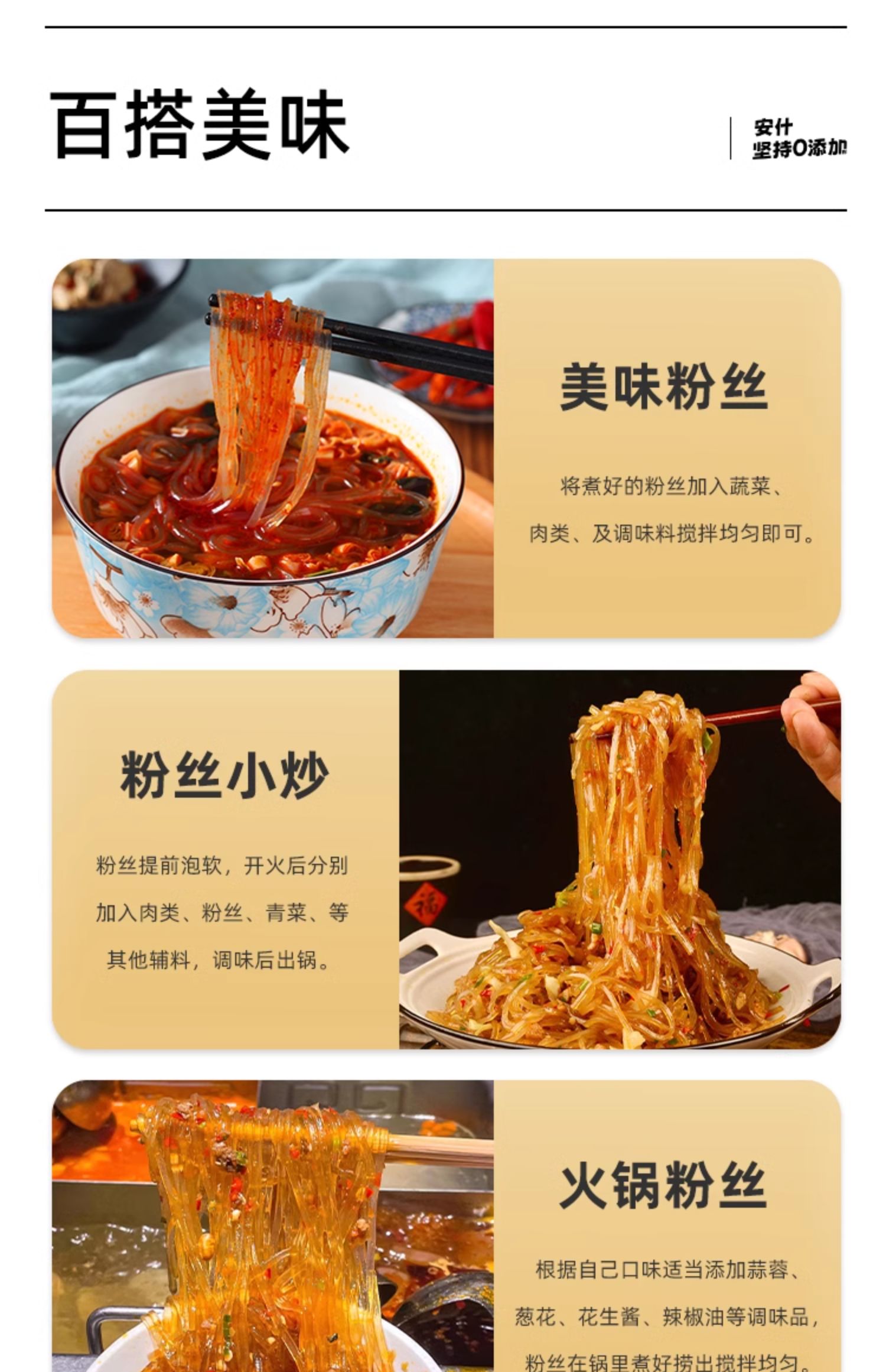 百搭美味

安什
坚持0添加

美味粉丝

将煮好的粉丝加入蔬菜、肉类、及调味料搅拌均匀即可。

粉丝小炒

粉丝提前泡软，开火后分别加入肉类、粉丝、青菜、等其他辅料，调味后出锅。

福

火锅粉丝

根据自己口味适当添加蒜蓉、葱花、花生酱、辣椒油等调味品，粉丝在锅里煮好捞出搅拌均匀。