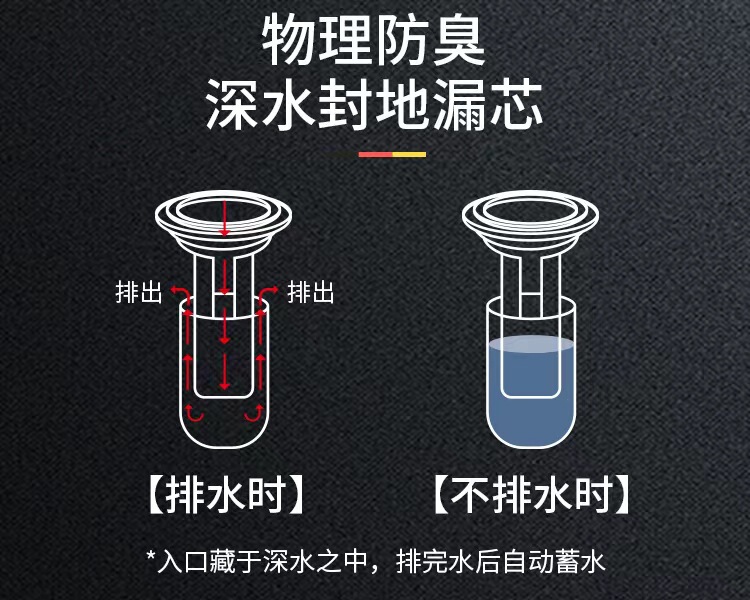 物理防臭
深水封地漏芯

排出 排出

【排水时】 【不排水时】

*入口藏于深水之中，排完水后自动蓄水