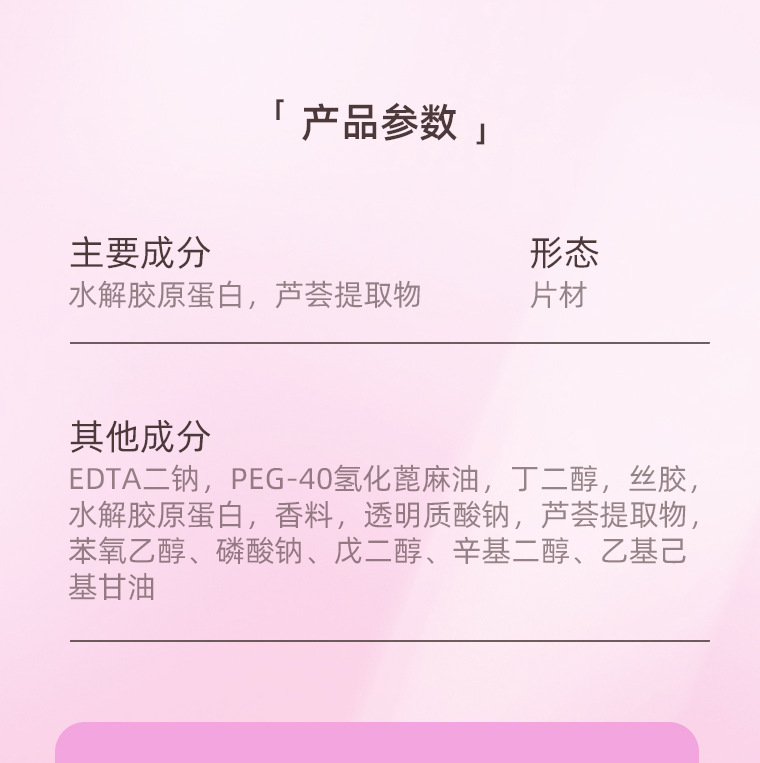 「产品参数」

主要成分
水解胶原蛋白，芦荟提取物

形态
片材

其他成分
EDTA二钠，PEG-40氢化蓖麻油，丁二醇，丝胶，水解胶原蛋白，香料，透明质酸钠，芦荟提取物，苯氧乙醇、磷酸钠、戊二醇、辛基二醇、乙基己基甘油