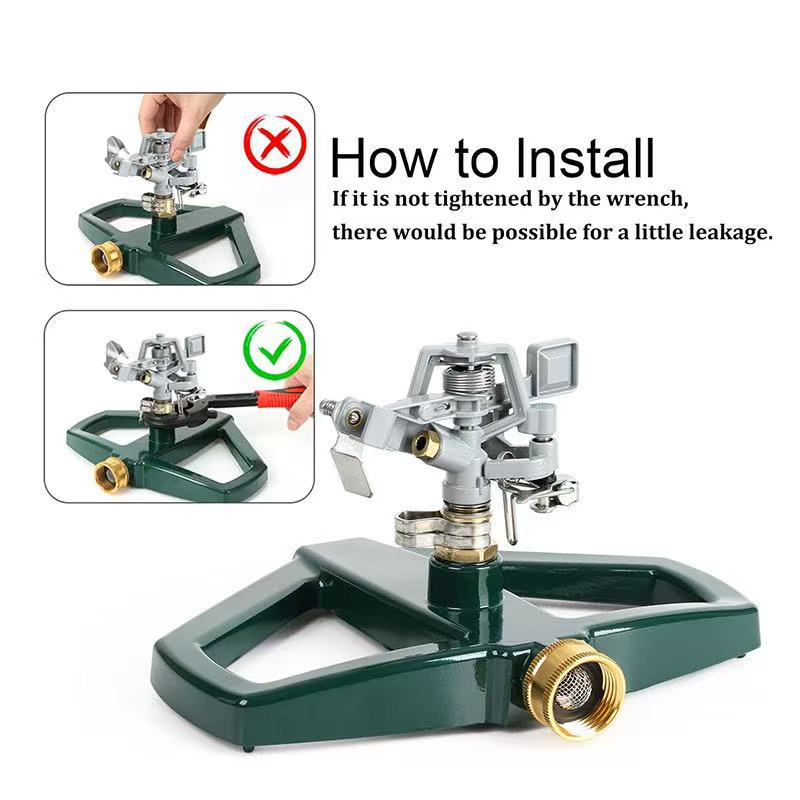 How to Install

If it is not tightened by the wrench, there would be possible for a little leakage.