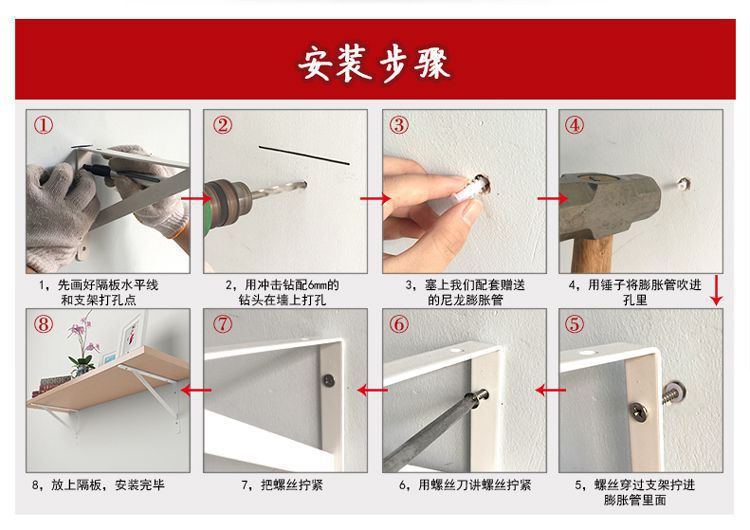 安装步骤

①

1，先画好隔板水平线和支架打孔点

②

2，用冲击钻配6mm的钻头在墙上打孔

③

3，塞上我们配套赠送的尼龙膨胀管

④

4，用锤子将膨胀管吹进孔里

⑤

5，螺丝穿过支架拧进膨胀管里面

⑥

6，用螺丝刀讲螺丝拧紧

⑦

7，把螺丝拧紧

⑧

8，放上隔板，安装完毕