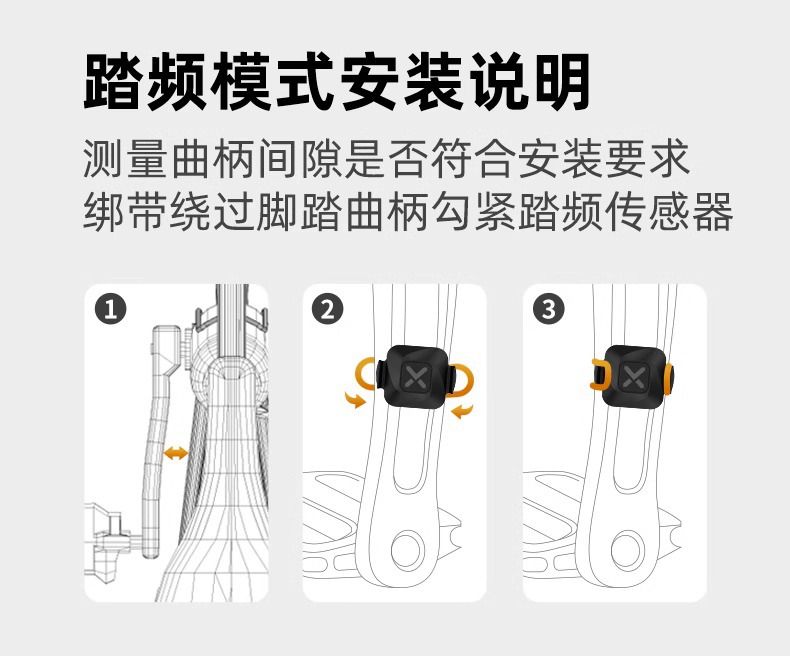 踏频模式安装说明

测量曲柄间隙是否符合安装要求
绑带绕过脚踏曲柄勾紧踏频传感器

1

2

3