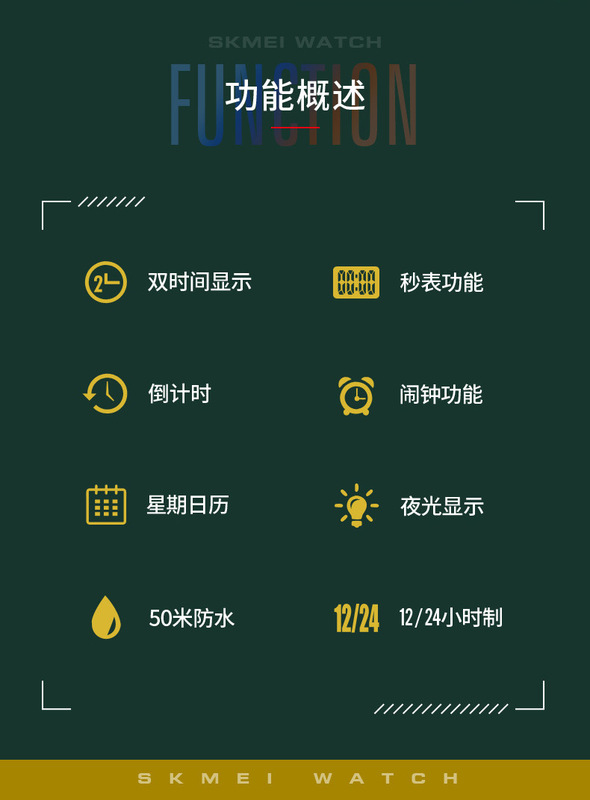 SKMEI WATCH

FUNCTION

功能概述

双时间显示

秒表功能

倒计时

闹钟功能

星期日历

夜光显示

50米防水

12/24

12/24小时制

SKMEI WATCH