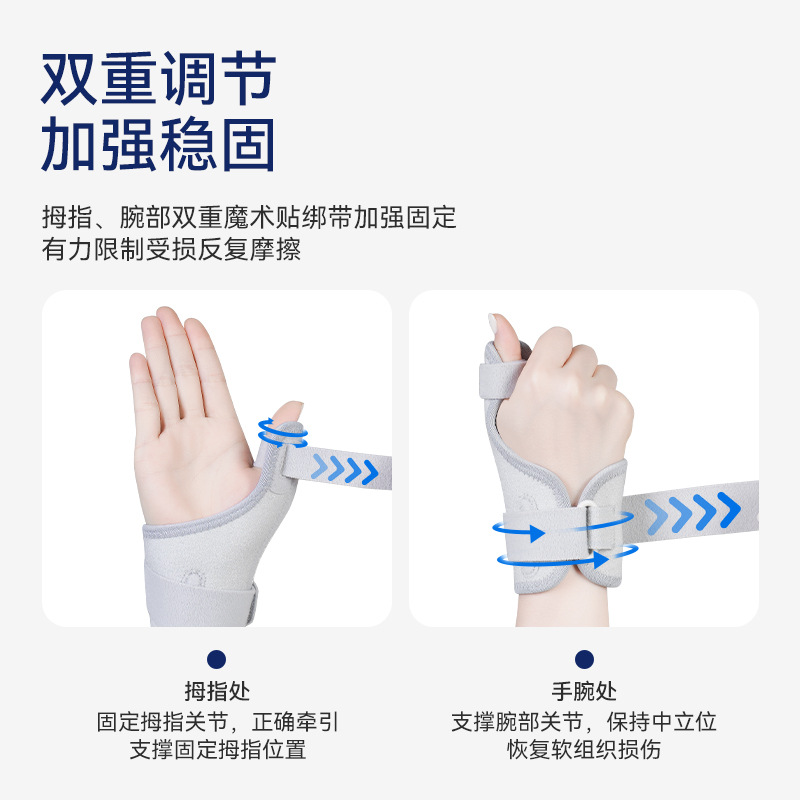 双重调节
加强稳固

拇指、腕部双重魔术贴绑带加强固定
有力限制受损反复摩擦

拇指处
固定拇指关节，正确牵引
支撑固定拇指位置

手腕处
支撑腕部关节，保持中立位
恢复软组织损伤