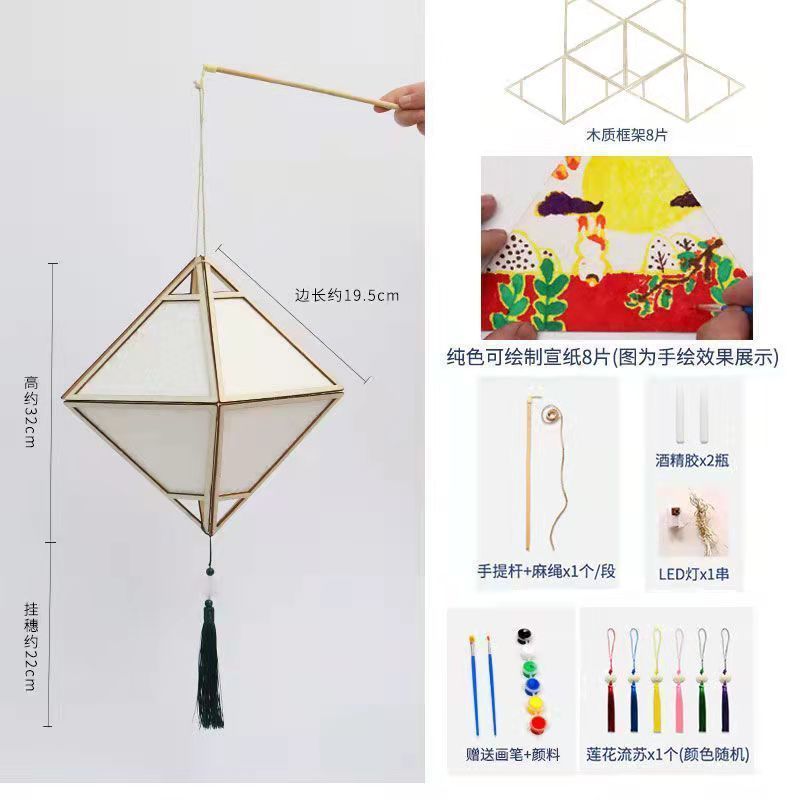 边长约19.5cm

高约32cm

挂穗约22cm

木质框架8片

纯色可绘制宣纸8片(图为手绘效果展示)

手提杆+麻绳x1个/段

酒精胶x2瓶

LED灯x1串

赠送画笔+颜料

莲花流苏x1个(颜色随机)