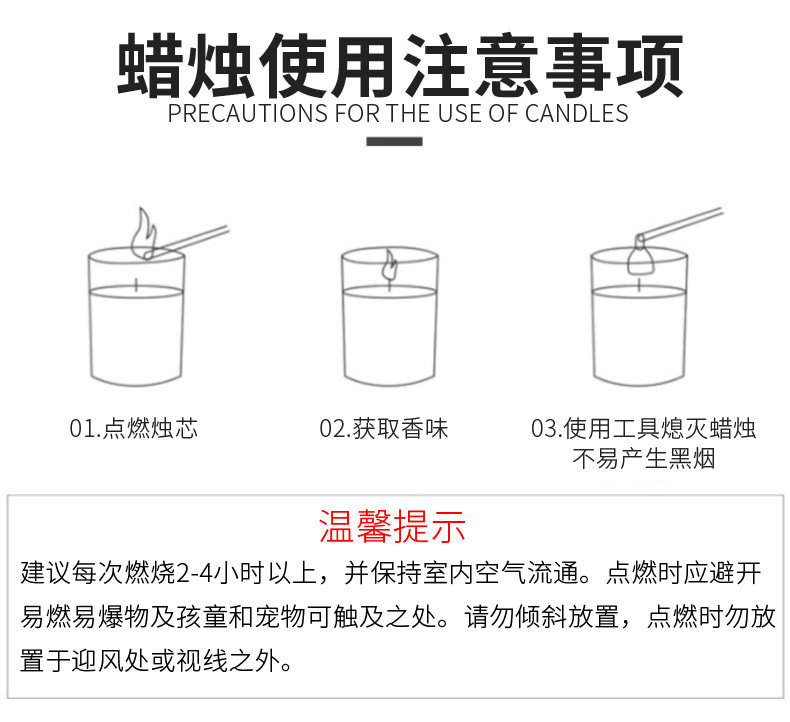 蜡烛使用注意事项
PRECAUTIONS FOR THE USE OF CANDLES

01.点燃烛芯

02.获取香味

03.使用工具熄灭蜡烛
不易产生黑烟

温馨提示
建议每次燃烧2-4小时以上，并保持室内空气流通。点燃时应避开易燃易爆物及孩童和宠物可触及之处。请勿倾斜放置，点燃时勿放置于迎风处或视线之外。