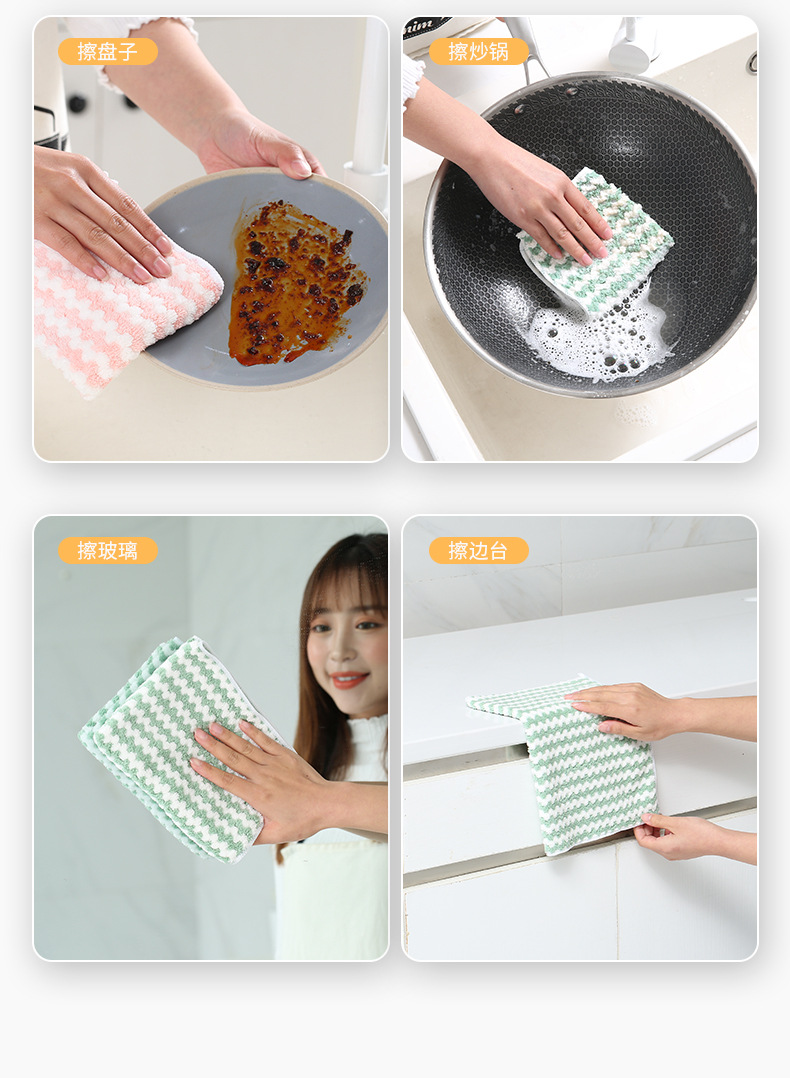 擦盘子

擦炒锅

擦玻璃

擦边台