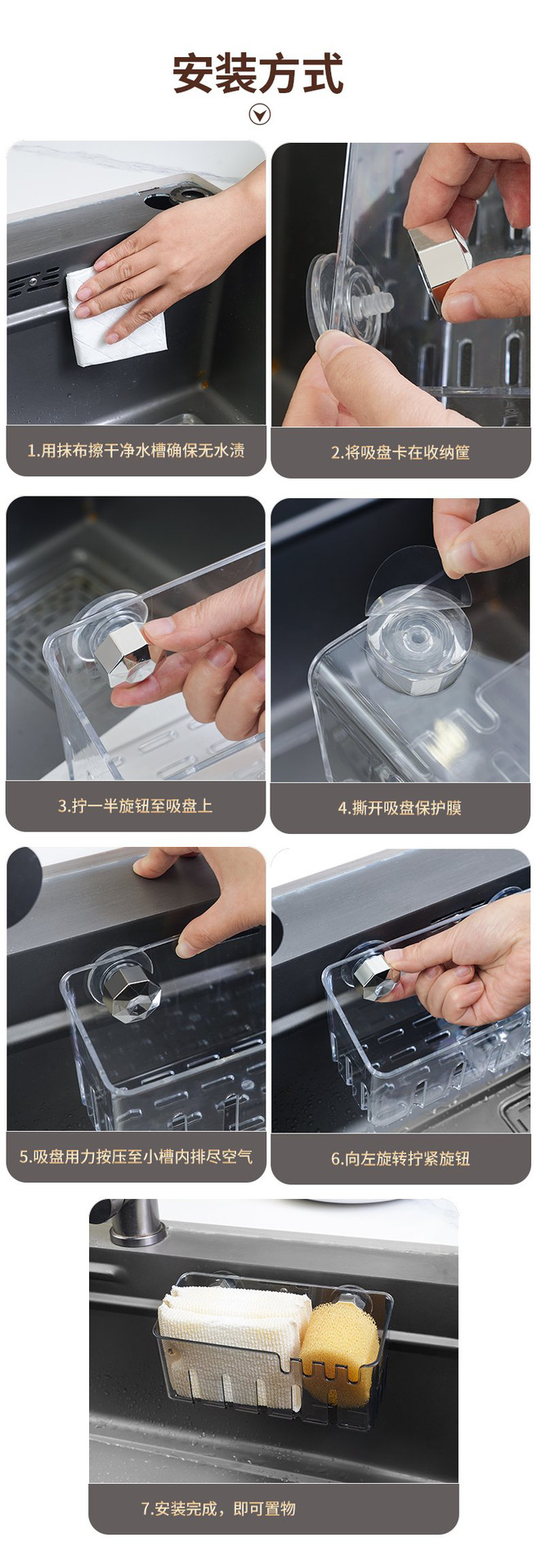 安装方式

1.用抹布擦干净水槽确保无水渍

2.将吸盘卡在收纳筐

3.拧一半旋钮至吸盘上

4.撕开吸盘保护膜

5.吸盘用力按压至小槽内排尽空气

6.向左旋转拧紧旋钮

7.安装完成，即可置物