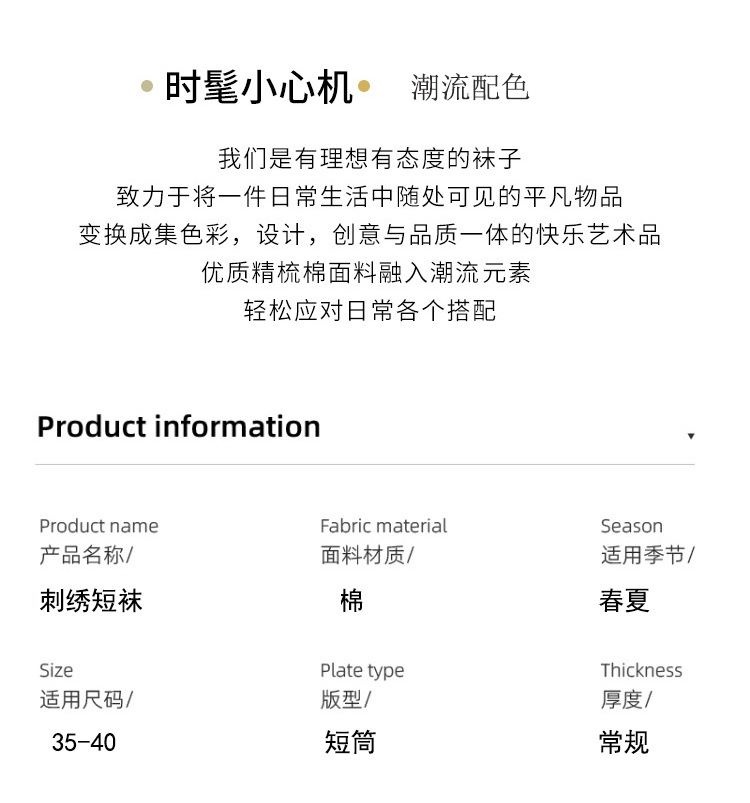 时髦小心机 潮流配色

我们是有理想有态度的袜子
致力于将一件日常生活中随处可见的平凡物品
变换成集色彩，设计，创意与品质一体的快乐艺术品
优质精梳棉面料融入潮流元素
轻松应对日常各个搭配

Product information

Product name
产品名称/
刺绣短袜

Fabric material
面料材质/
棉

Season
适用季节/
春夏

Size
适用尺码/
35-40

Plate type
版型/
短筒

Thickness
厚度/
常规