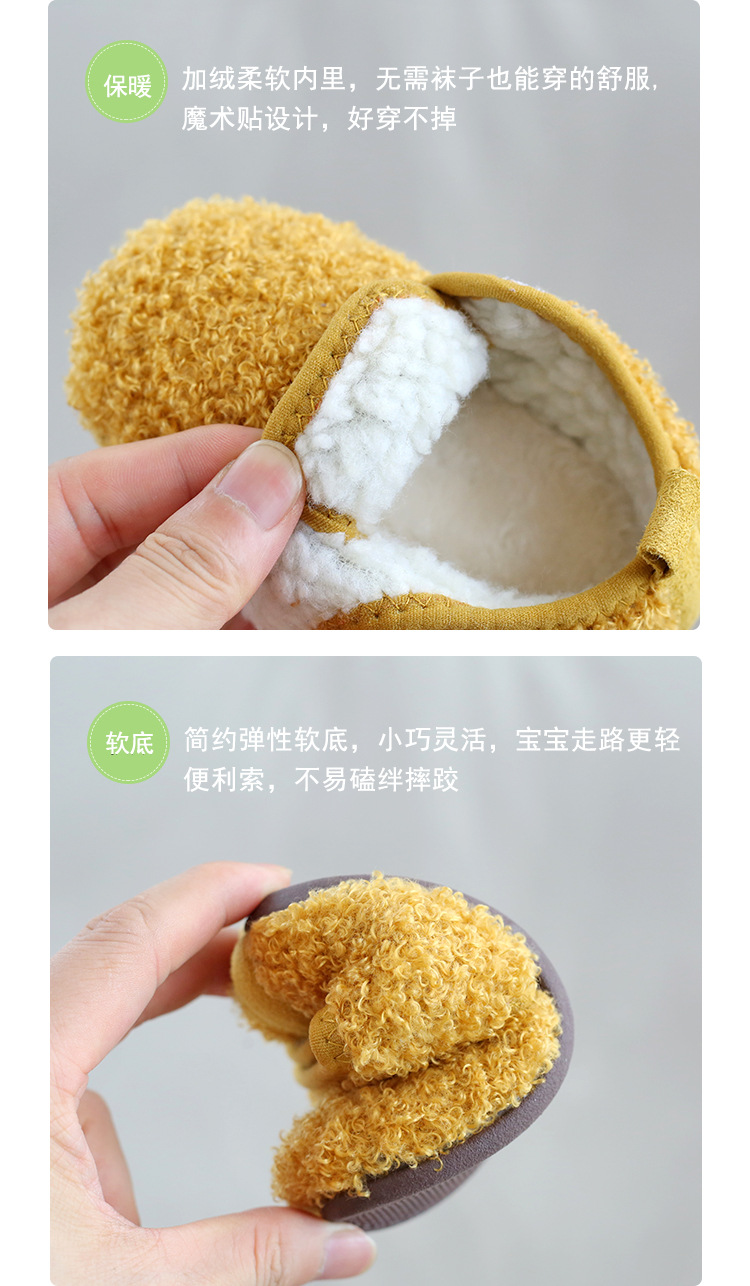 保暖

加绒柔软内里，无需袜子也能穿的舒服，魔术贴设计，好穿不掉

软底

简约弹性软底，小巧灵活，宝宝走路更轻便利索，不易磕绊摔跤