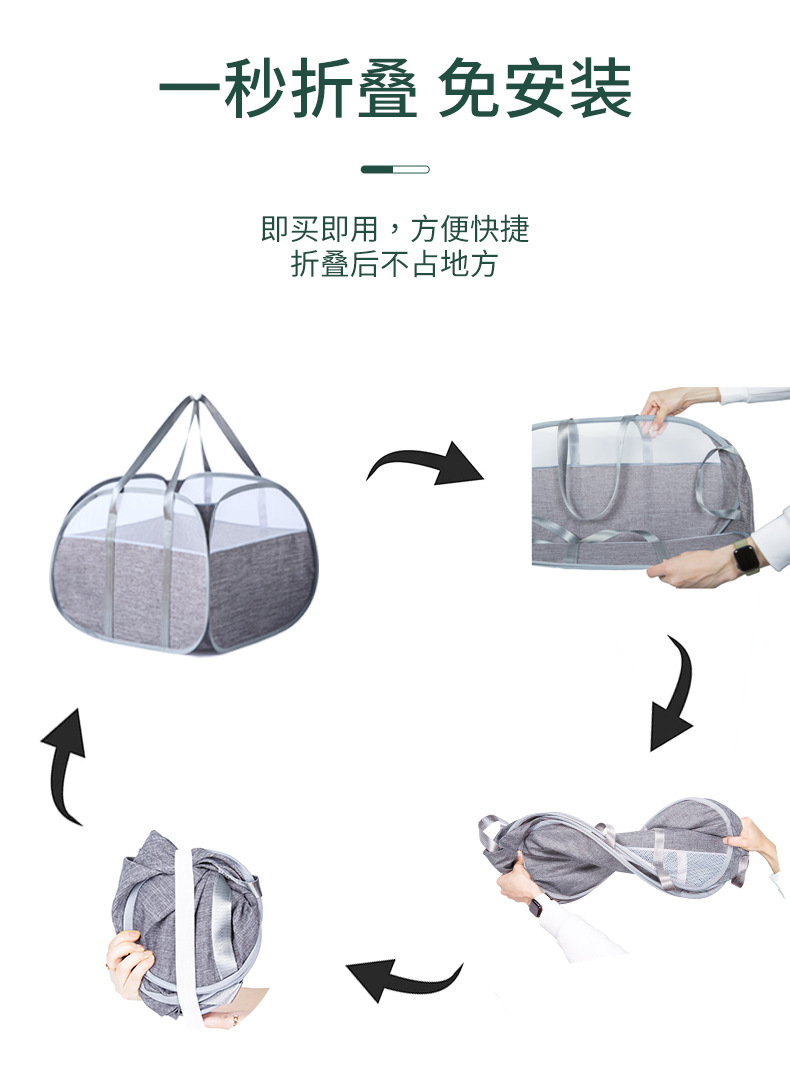 一秒折叠 免安装

即买即用，方便快捷
折叠后不占地方