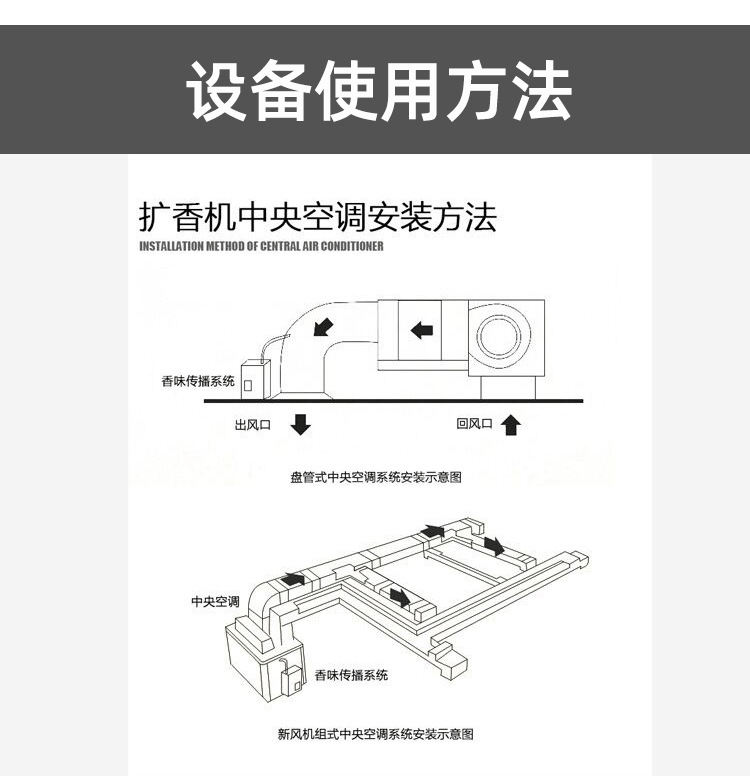 设备使用方法

扩香机中央空调安装方法
INSTALLATION METHOD OF CENTRAL AIR CONDITIONER

香味传播系统

出风口

回风口

盘管式中央空调系统安装示意图

中央空调

香味传播系统

新风机组式中央空调系统安装示意图