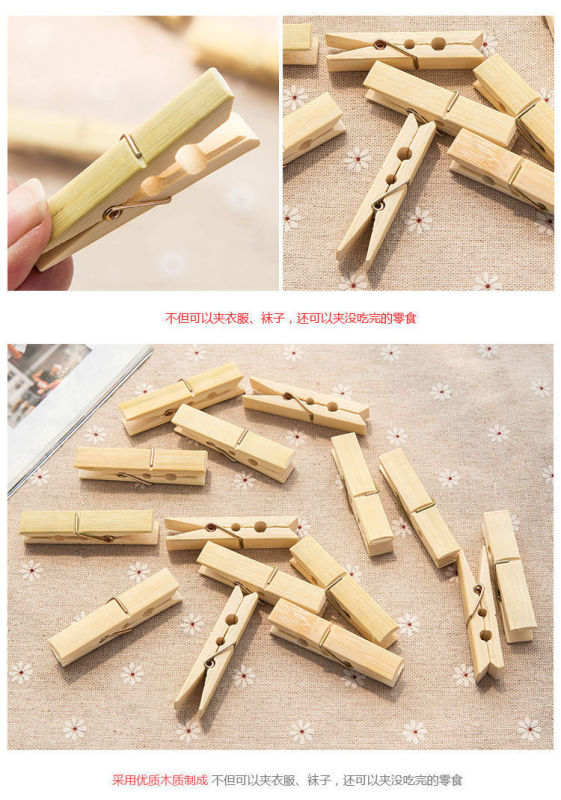 不但可以夹衣服、袜子，还可以夹没吃完的零食

采用优质木质制成 不但可以夹衣服、袜子，还可以夹没吃完的零食