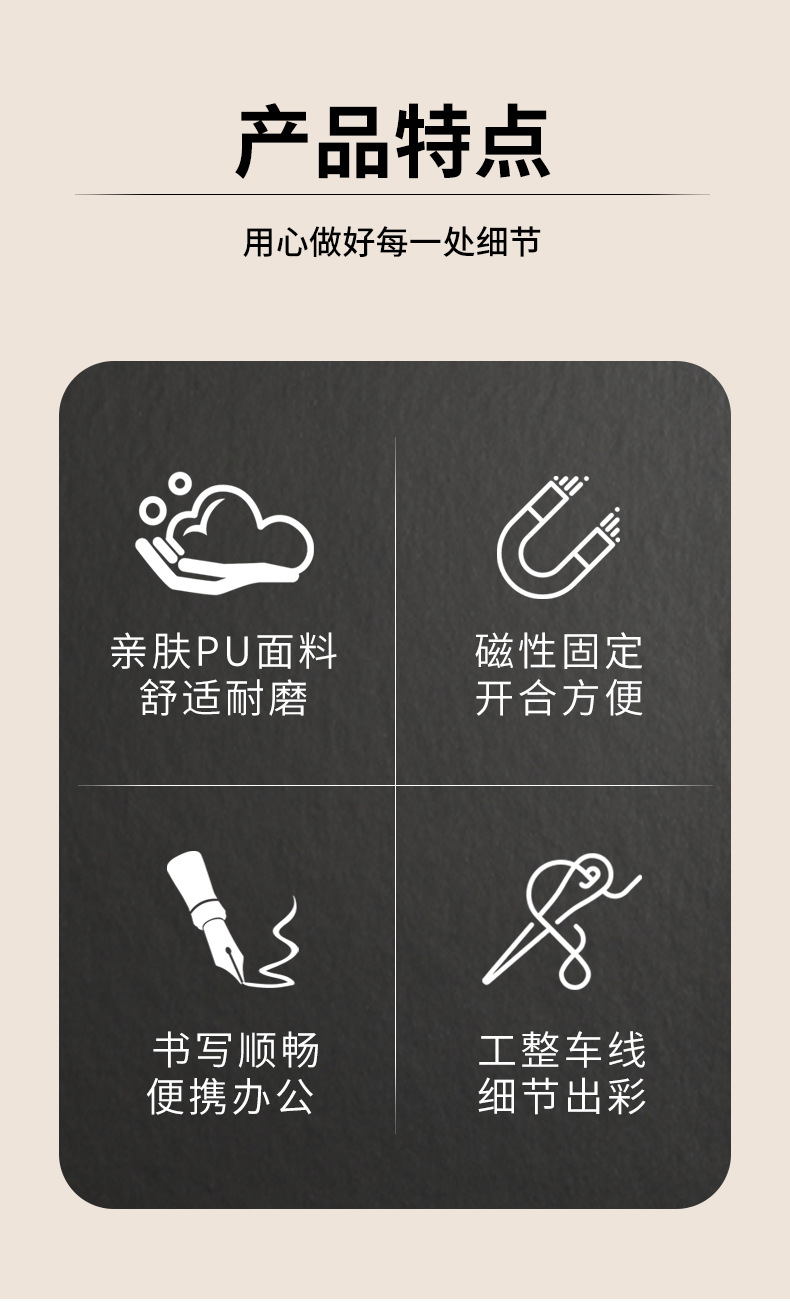 产品特点

用心做好每一处细节

亲肤PU面料
舒适耐磨

磁性固定
开合方便

书写顺畅
便携办公

工整车线
细节出彩