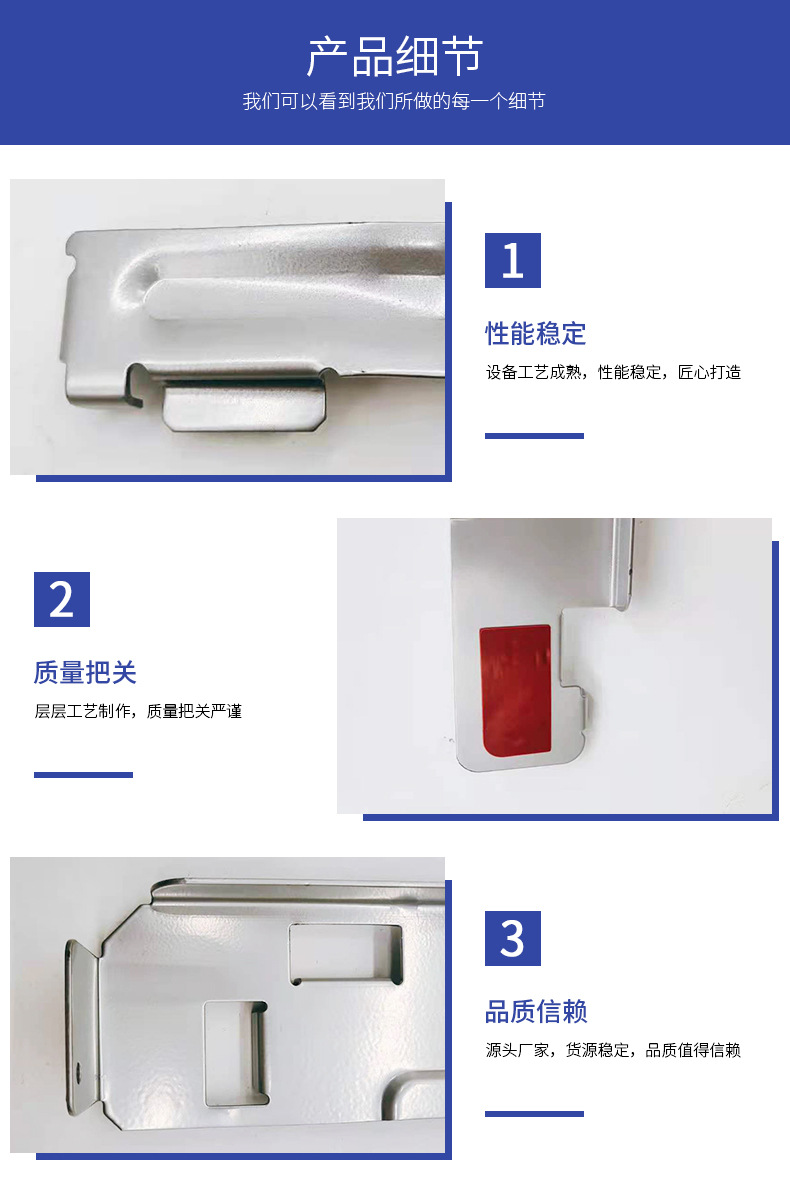 产品细节

我们可以看到我们所做的每一个细节

1

性能稳定

设备工艺成熟，性能稳定，匠心打造

2

质量把关

层层工艺制作，质量把关严谨

3

品质信赖

源头厂家，货源稳定，品质值得信赖