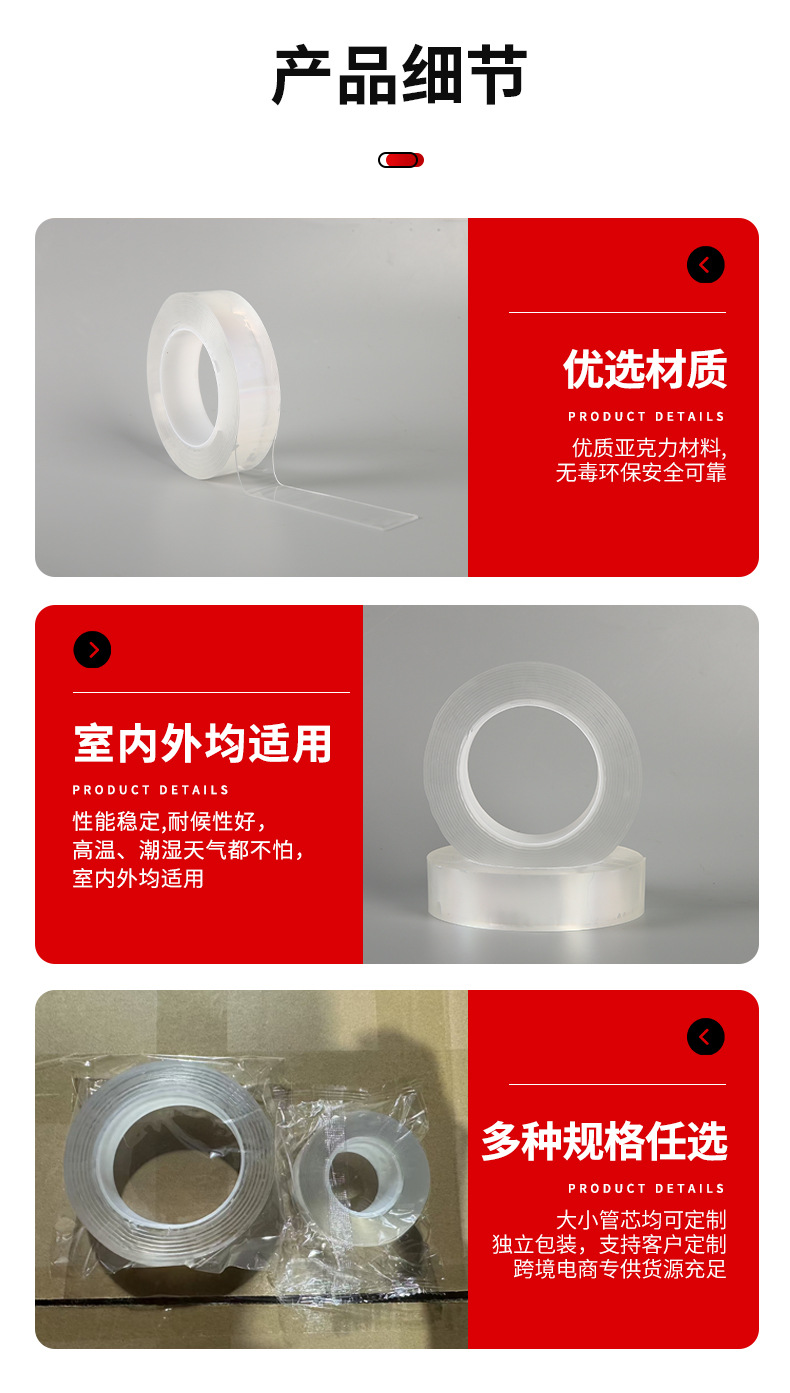 产品细节

优选材质

PRODUCT DETAILS

优质亚克力材料,
无毒环保安全可靠

室内外均适用

PRODUCT DETAILS

性能稳定,耐候性好，
高温、潮湿天气都不怕，
室内外均适用

多种规格任选

PRODUCT DETAILS

大小管芯均可定制
独立包装，支持客户定制
跨境电商专供货源充足