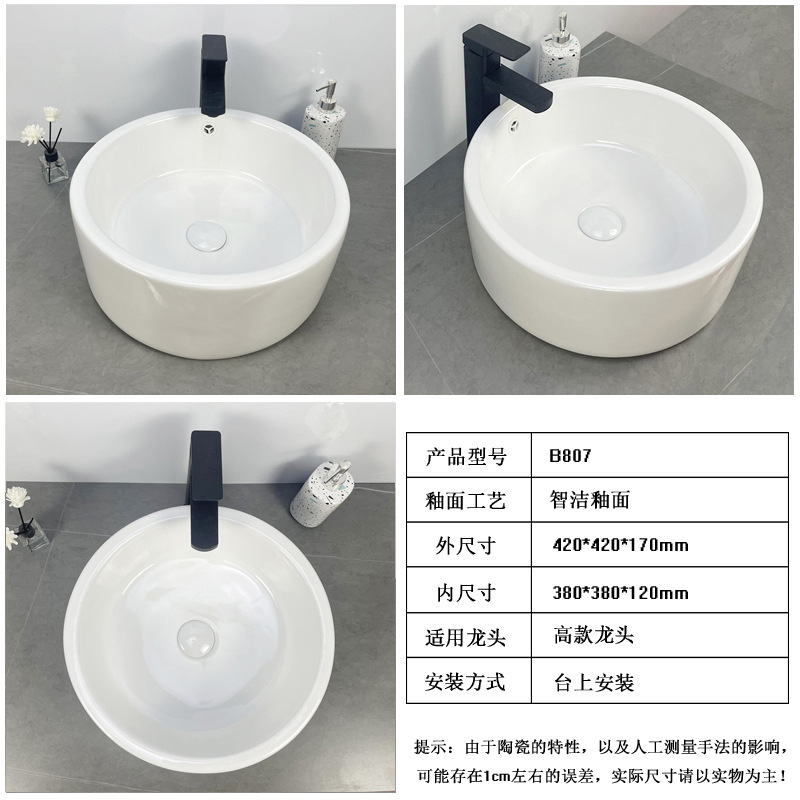 | 产品型号 | B807 |
|---|---|
| 釉面工艺 | 智洁釉面 |
| 外尺寸 | 420*420*170mm |
| 内尺寸 | 380*380*120mm |
| 适用龙头 | 高款龙头 |
| 安装方式 | 台上安装 |

提示：由于陶瓷的特性，以及人工测量手法的影响，可能存在1cm左右的误差，实际尺寸请以实物为主！