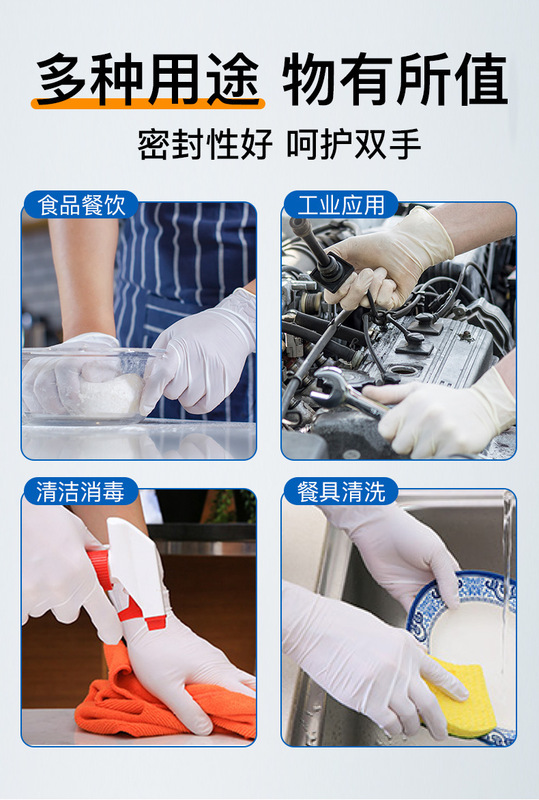 多种用途 物有所值

密封性好 呵护双手

食品餐饮

工业应用

清洁消毒

餐具清洗