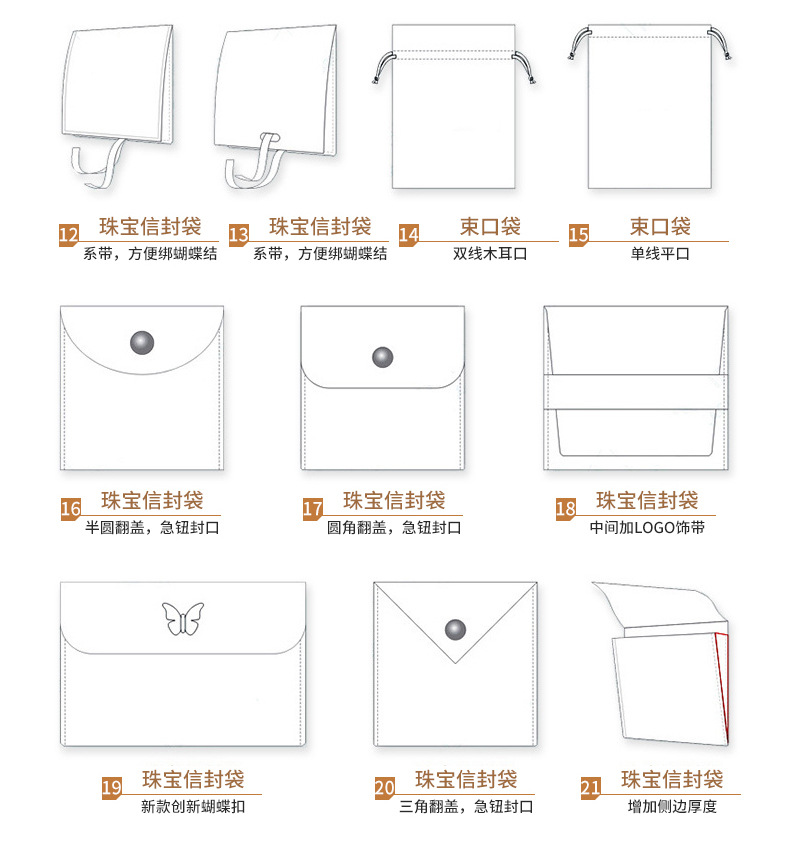 12 珠宝信封袋
系带，方便绑蝴蝶结

13 珠宝信封袋
系带，方便绑蝴蝶结

14 束口袋
双线木耳口

15 束口袋
单线平口

16 珠宝信封袋
半圆翻盖，急钮封口

17 珠宝信封袋
圆角翻盖，急钮封口

18 珠宝信封袋
中间加LOGO饰带

19 珠宝信封袋
新款创新蝴蝶扣

20 珠宝信封袋
三角翻盖，急钮封口

21 珠宝信封袋
增加侧边厚度