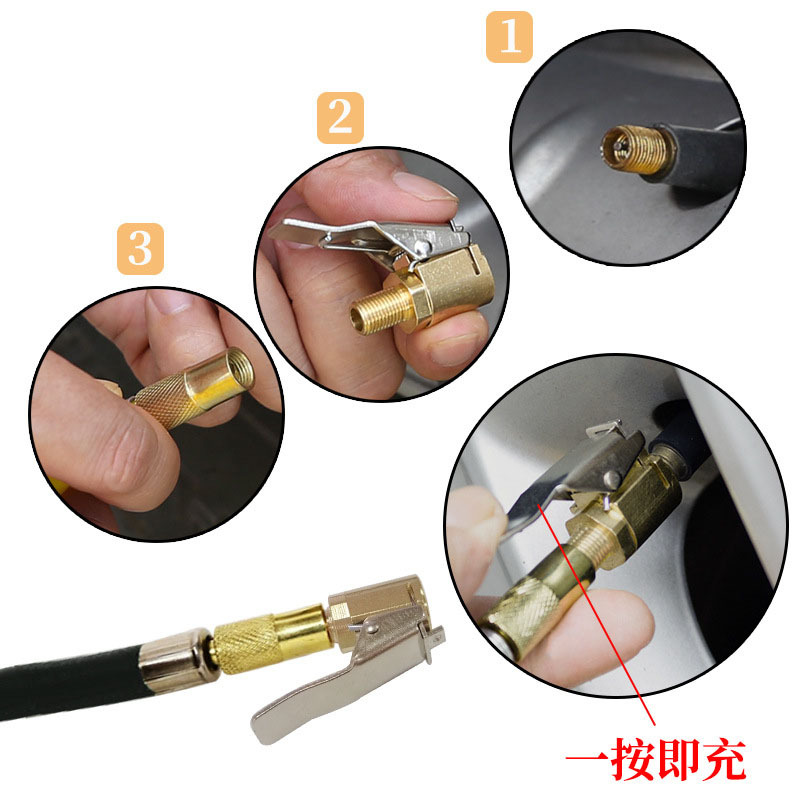 1

2

3

一按即充