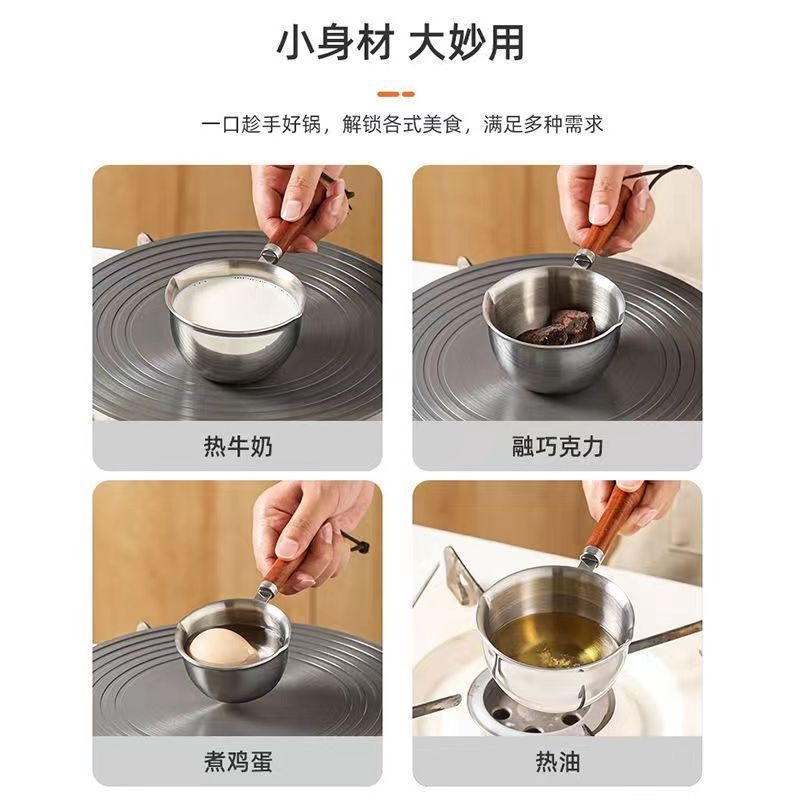 小身材 大妙用

一口趁手好锅，解锁各式美食，满足多种需求

热牛奶

融巧克力

煮鸡蛋

热油