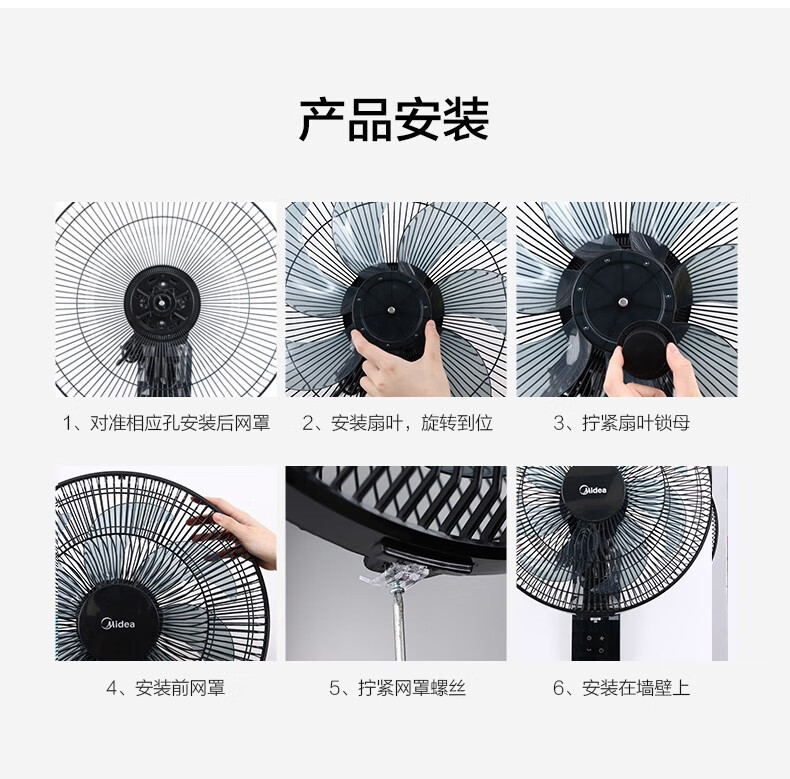 产品安装

1、对准相应孔安装后网罩

2、安装扇叶，旋转到位

3、拧紧扇叶锁母

Midea

4、安装前网罩

5、拧紧网罩螺丝

Midea

6、安装在墙壁上