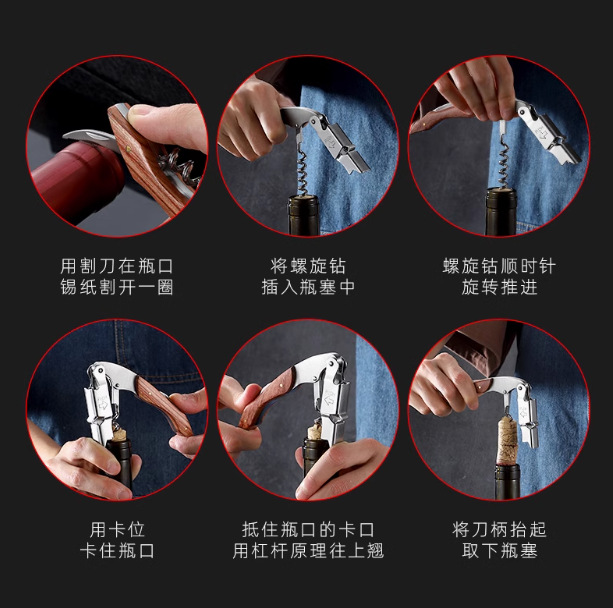 用割刀在瓶口
锡纸割开一圈

将螺旋钻
插入瓶塞中

螺旋钻顺时针
旋转推进

用卡位
卡住瓶口

抵住瓶口的卡口
用杠杆原理往上翘

将刀柄抬起
取下瓶塞