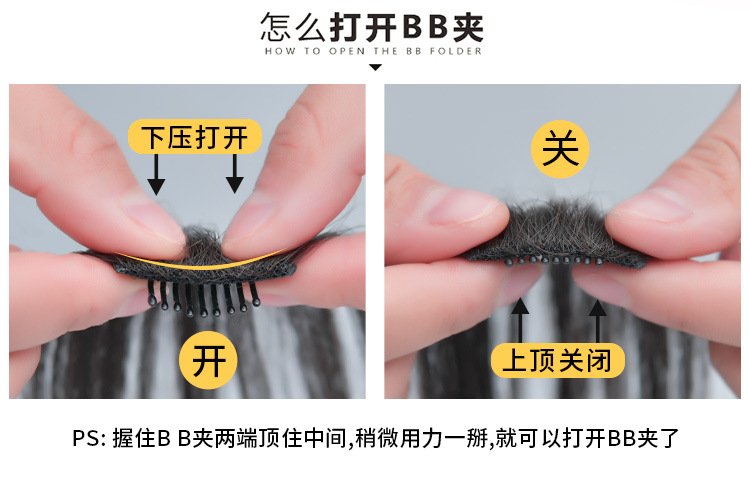 怎么打开BB夹
HOW TO OPEN THE BB FOLDER

下压打开

开

关

上顶关闭

PS: 握住B B夹两端顶住中间,稍微用力一掰,就可以打开BB夹了