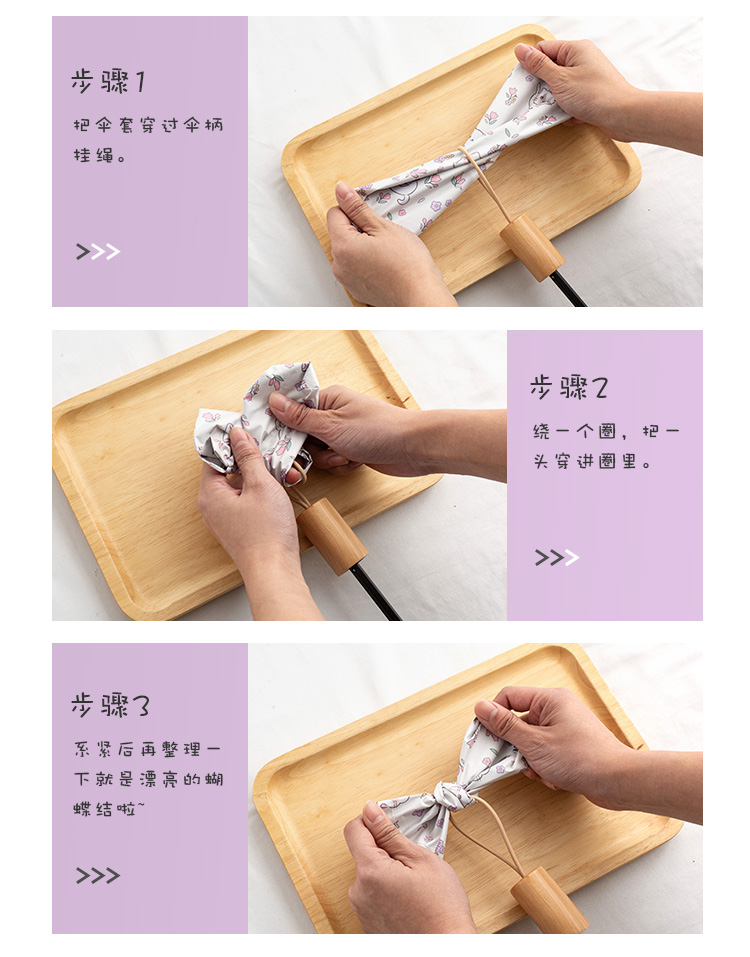 步骤1

把伞套穿过伞柄挂绳。

>>>

步骤2

绕一个圈，把一头穿进圈里。

>>>

步骤3

系紧后再整理一下就是漂亮的蝴蝶结啦~

>>>