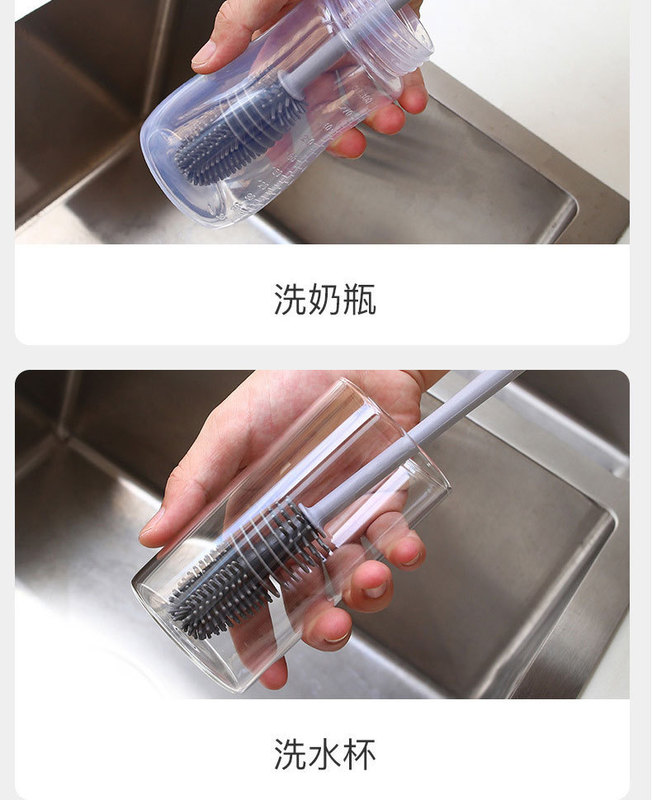 洗奶瓶

洗水杯