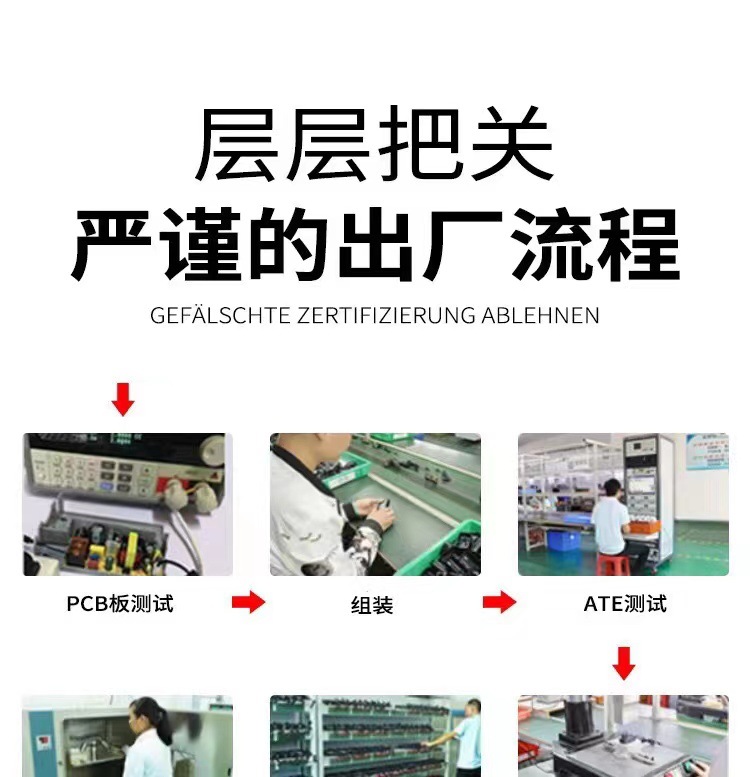 层层把关
严谨的出厂流程

GEFÄLSCHTE ZERTIFIZIERUNG ABLEHNEN

PCB板测试

组装

ATE测试