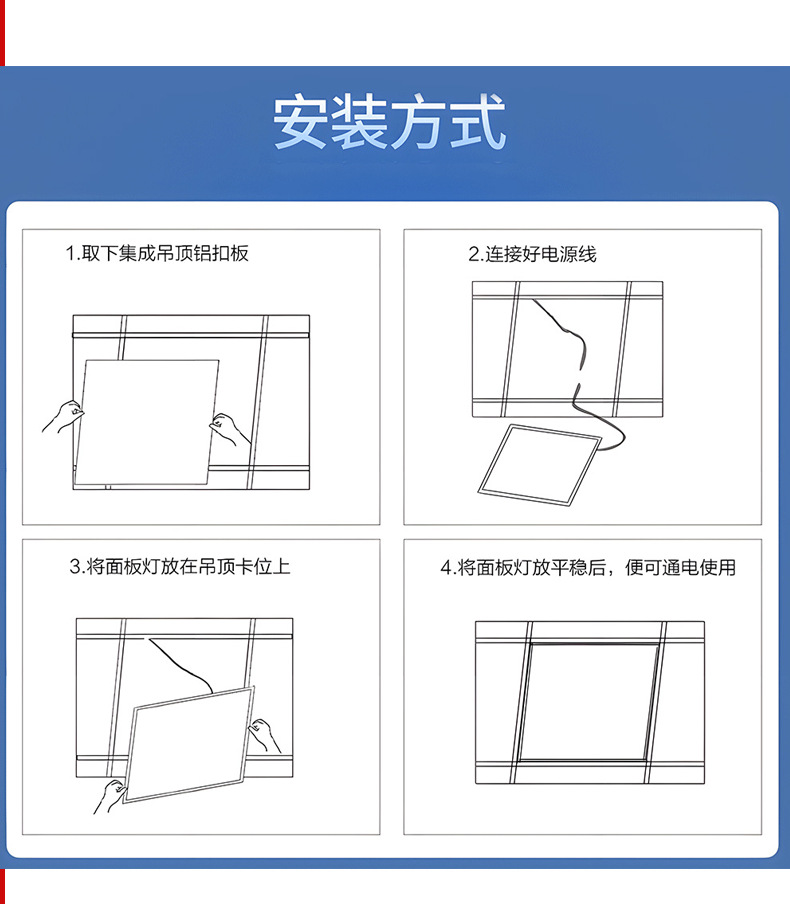 安装方式

1.取下集成吊顶铝扣板

2.连接好电源线

3.将面板灯放在吊顶卡位上

4.将面板灯放平稳后，便可通电使用