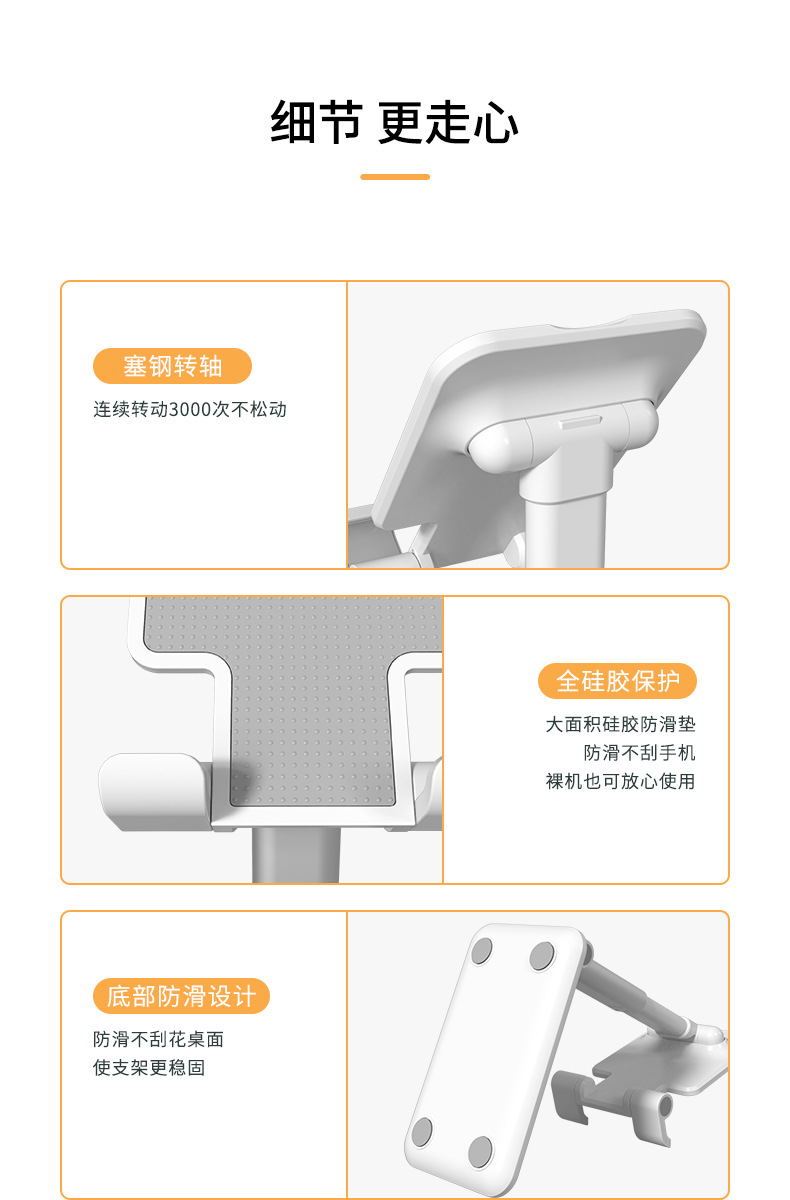 细节 更走心

塞钢转轴

连续转动3000次不松动

全硅胶保护

大面积硅胶防滑垫
防滑不刮手机
裸机也可放心使用

底部防滑设计

防滑不刮花桌面
使支架更稳固