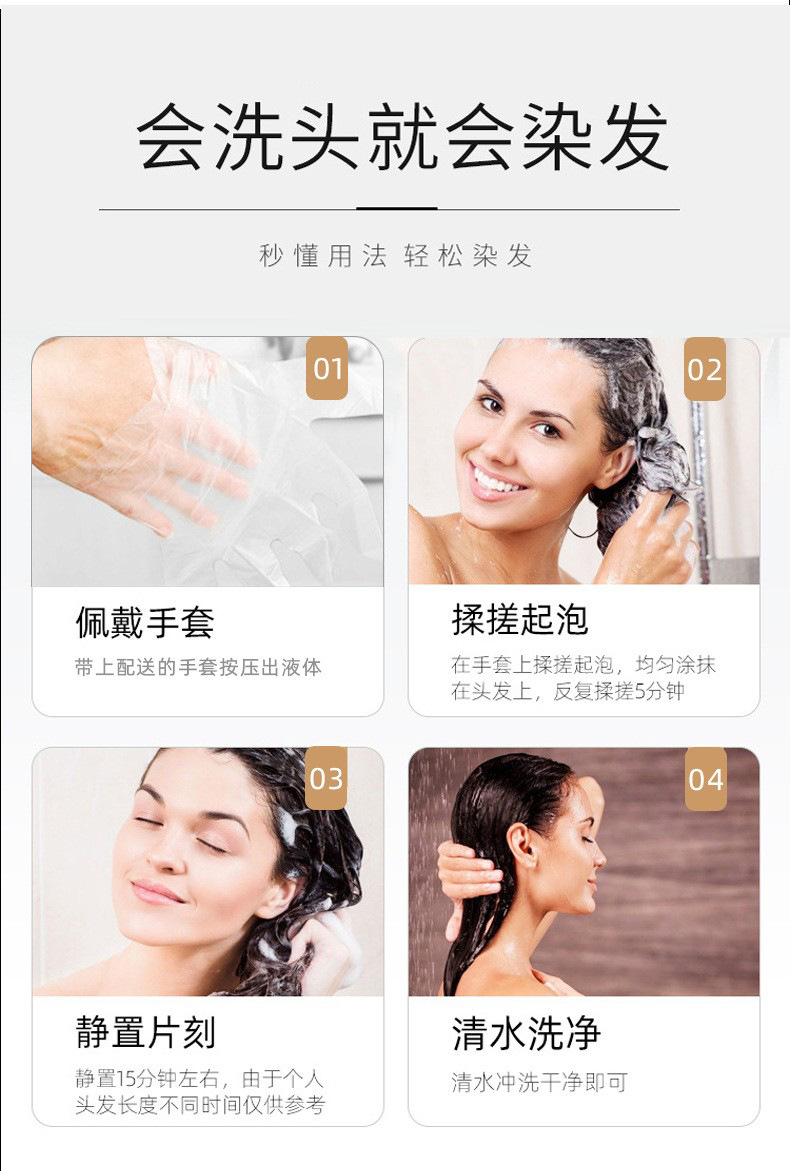 会洗头就会染发

秒懂用法 轻松染发

01

佩戴手套

带上配送的手套按压出液体

02

揉搓起泡

在手套上揉搓起泡，均匀涂抹在头发上，反复揉搓5分钟

03

静置片刻

静置15分钟左右，由于个人头发长度不同时间仅供参考

04

清水洗净

清水冲洗干净即可