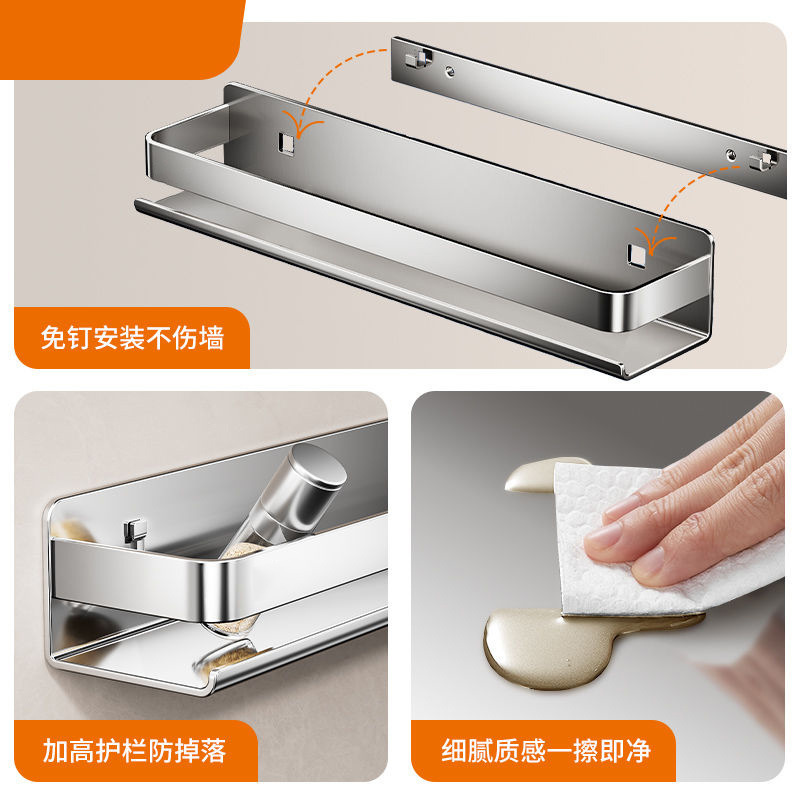 免钉安装不伤墙

加高护栏防掉落

细腻质感一擦即净