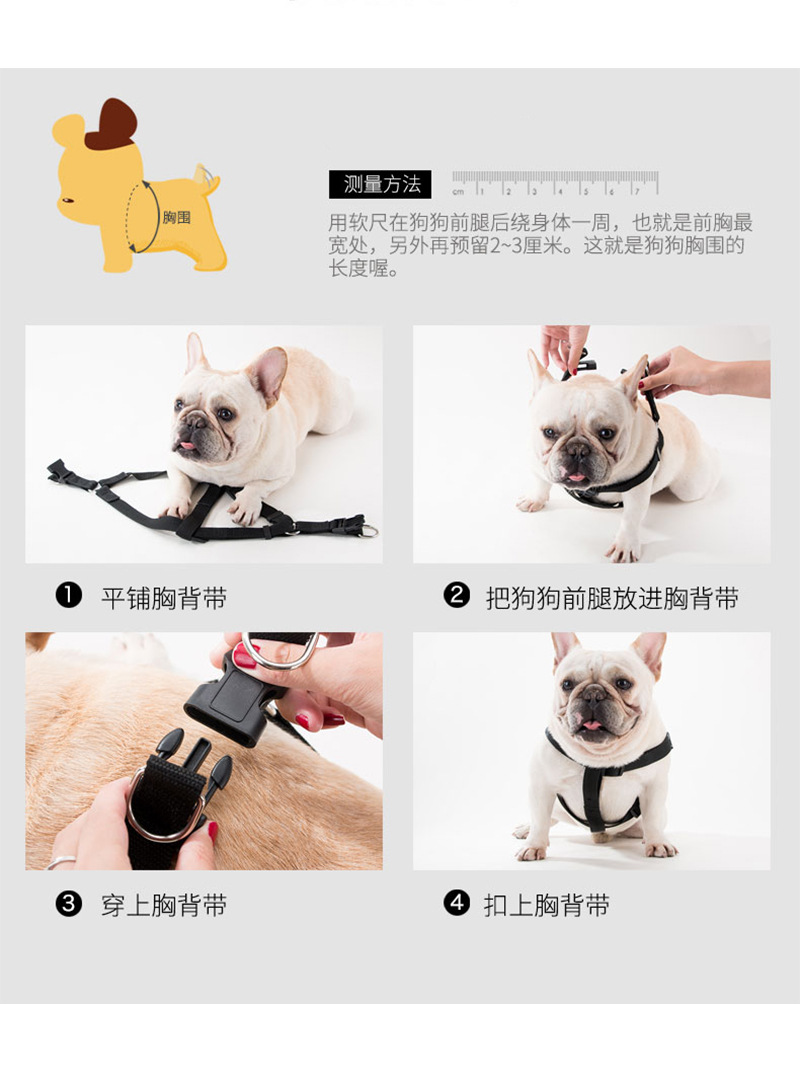 胸围

测量方法

cm 1 2 3 4 5 6 7

用软尺在狗狗前腿后绕身体一周，也就是前胸最宽处，另外再预留2~3厘米。这就是狗狗胸围的长度喔。

❶ 平铺胸背带

❷ 把狗狗前腿放进胸背带

❸ 穿上胸背带

❹ 扣上胸背带