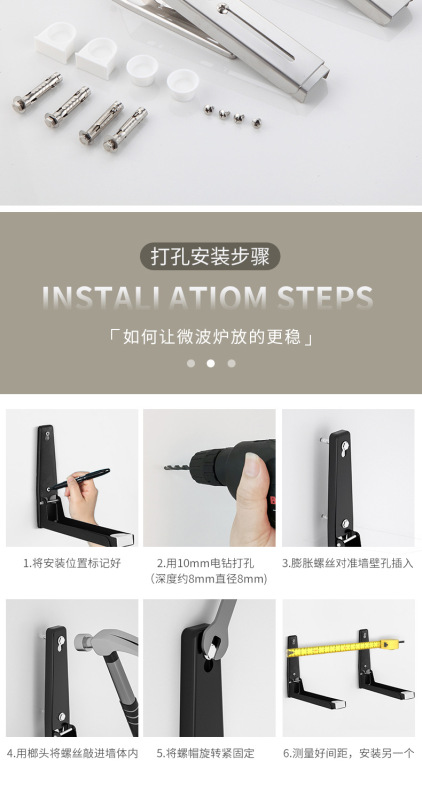 打孔安装步骤

INSTALLATIOM STEPS

「如何让微波炉放的更稳」

1.将安装位置标记好

2.用10mm电钻打孔
(深度约8mm直径8mm)

3.膨胀螺丝对准墙壁孔插入

4.用榔头将螺丝敲进墙体内

5.将螺帽旋转紧固定

6.测量好间距，安装另一个