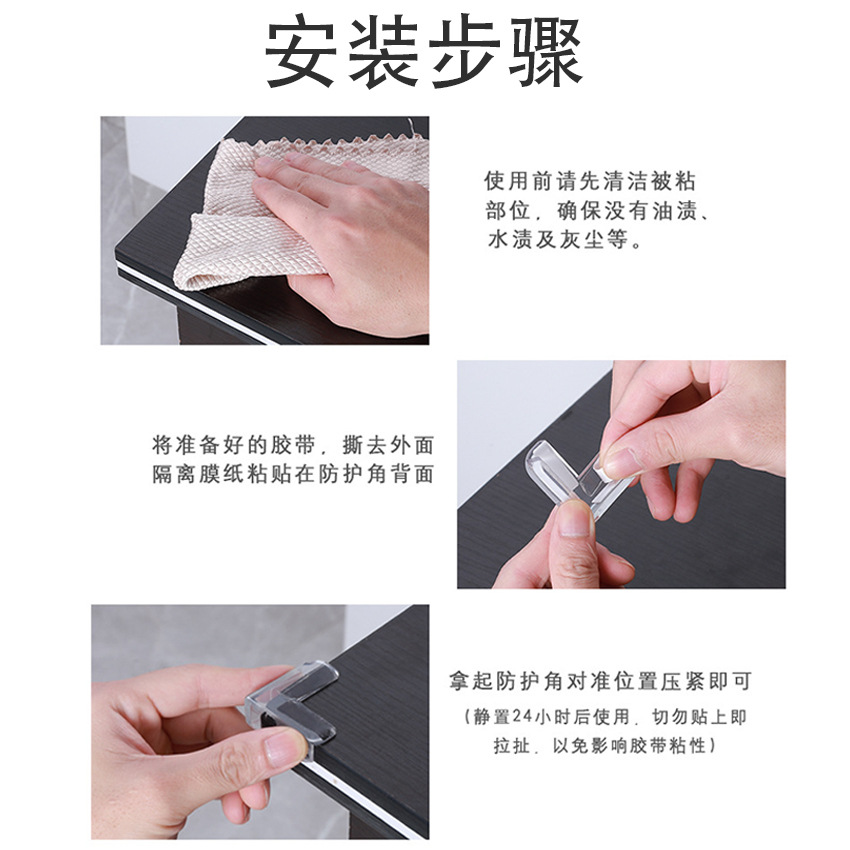 安装步骤

使用前请先清洁被粘部位，确保没有油渍、水渍及灰尘等。

将准备好的胶带，撕去外面隔离膜纸粘贴在防护角背面

拿起防护角对准位置压紧即可

（静置24小时后使用，切勿贴上即拉扯，以免影响胶带粘性）