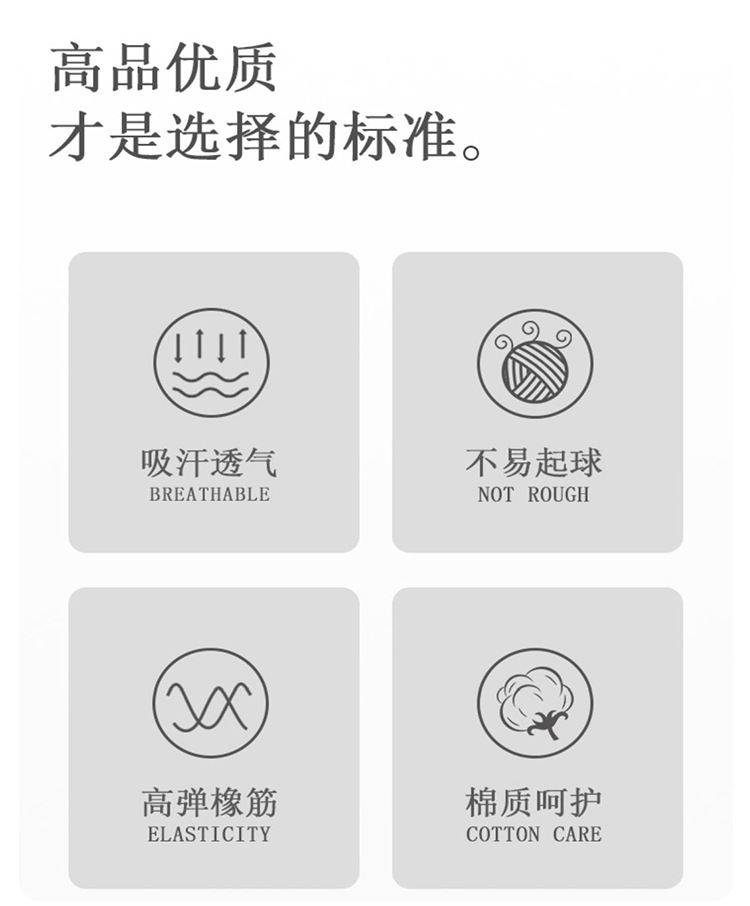 高品优质
才是选择的标准。

吸汗透气
BREATHABLE

不易起球
NOT ROUGH

高弹橡筋
ELASTICITY

棉质呵护
COTTON CARE