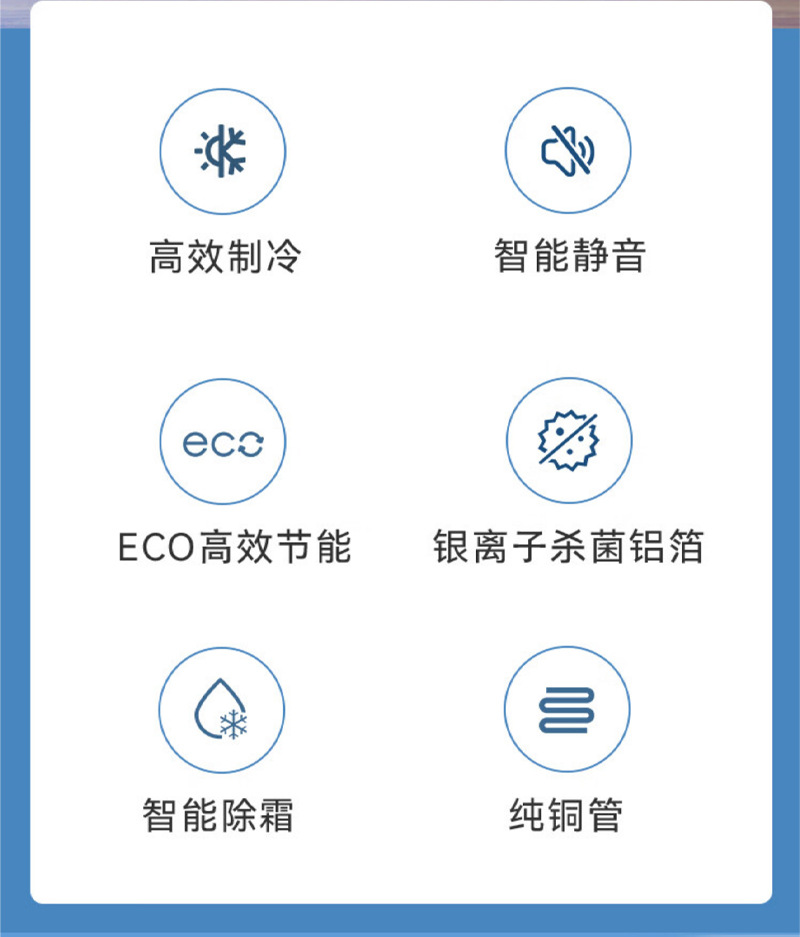 高效制冷

智能静音

eco

ECO高效节能

银离子杀菌铝箔

智能除霜

纯铜管